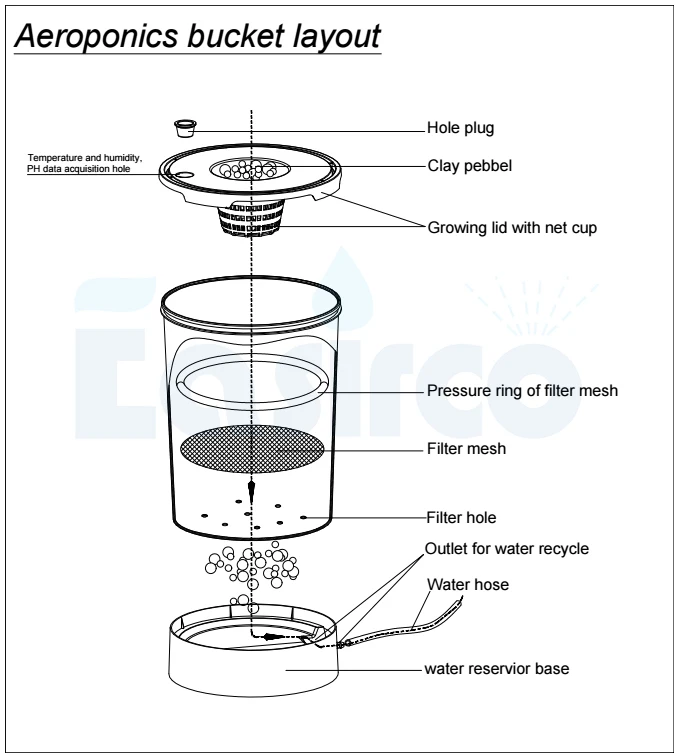 Aeroponics bucket layout

Hole plug

Temperature and humidity, PH data acquisition hole

Clay pebbel

Growing lid with net cup

Easirco

Pressure ring of filter mesh

Filter mesh

Filter hole

Outlet for water recycle

Water hose

water reservior base