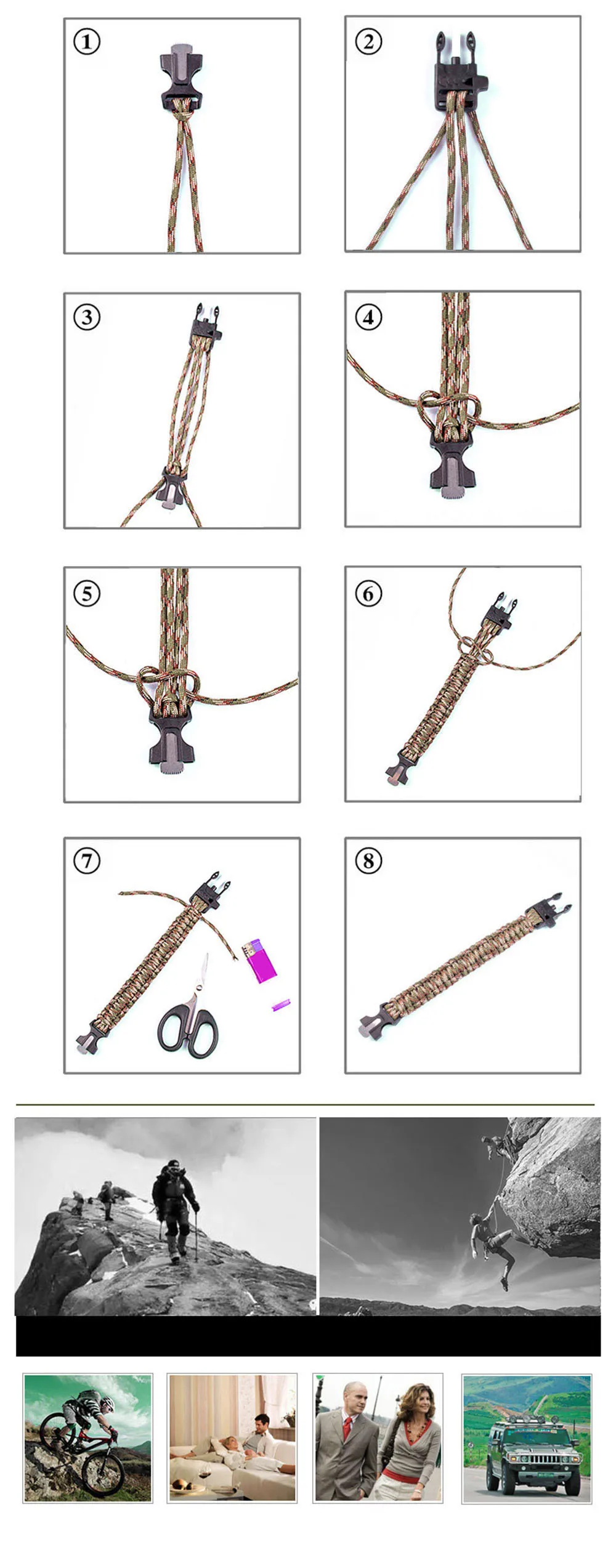 ①
②
③
④
⑤
⑥
⑦
⑧