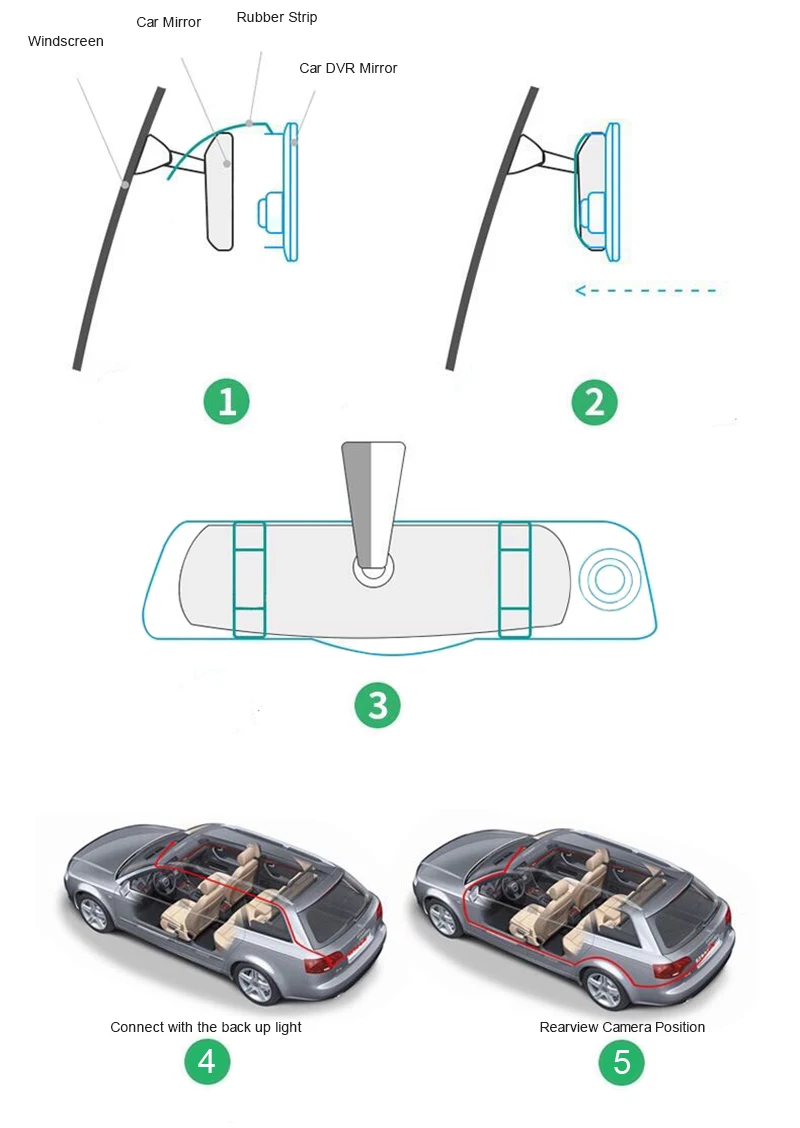 Windscreen
Car Mirror
Rubber Strip
Car DVR Mirror

1

2

3

Connect with the back up light
4

Rearview Camera Position
5