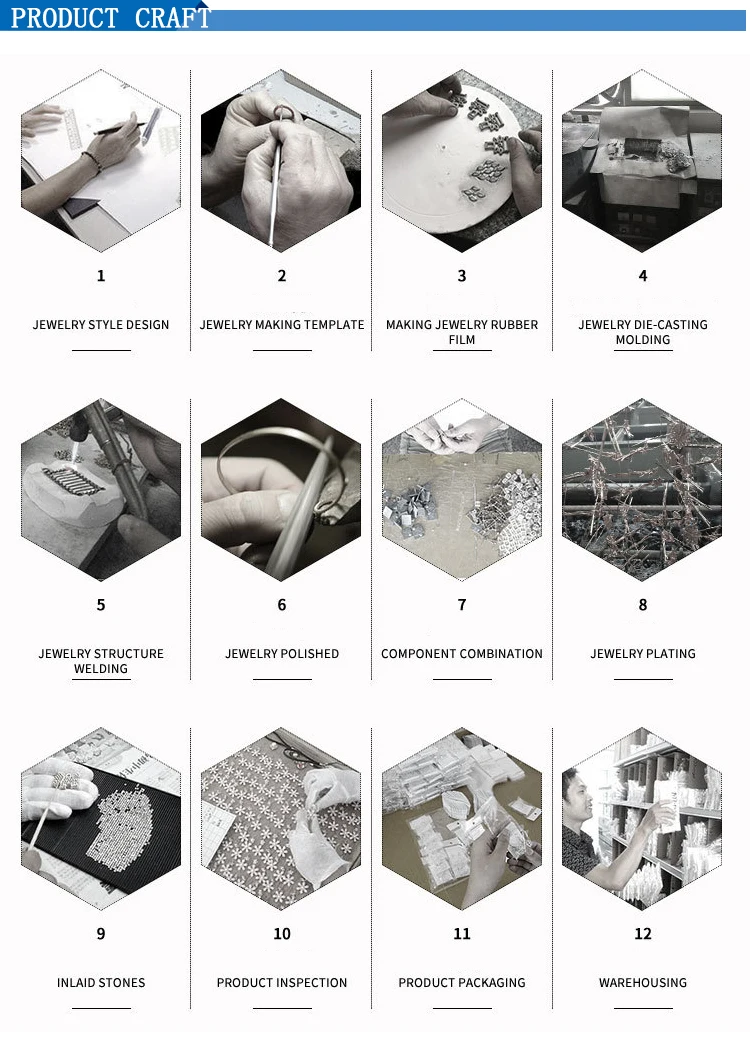 PRODUCT CRAFT

1

JEWELRY STYLE DESIGN

2

JEWELRY MAKING TEMPLATE

3

MAKING JEWELRY RUBBER FILM

4

JEWELRY DIE-CASTING MOLDING

5

JEWELRY STRUCTURE WELDING

6

JEWELRY POLISHED

7

COMPONENT COMBINATION

8

JEWELRY PLATING

9

INLAID STONES

10

PRODUCT INSPECTION

11

PRODUCT PACKAGING

12

WAREHOUSING