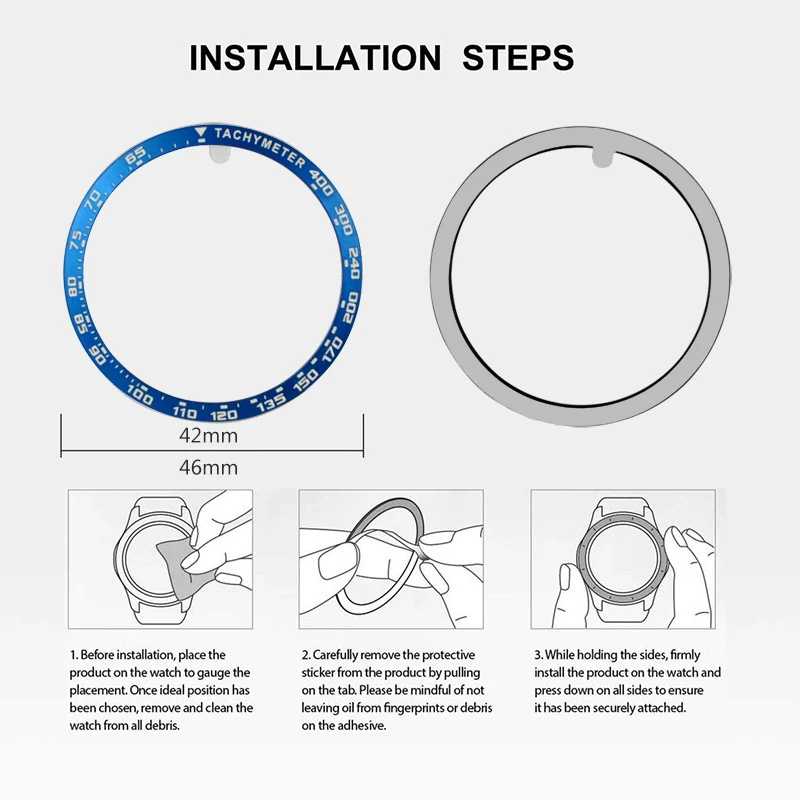 INSTALLATION STEPS

TACHYMETER 400 300 240 200 170 150 135 120 110 100 90 85 80 75 70 65

42mm

46mm

1. Before installation, place the product on the watch to gauge the placement. Once ideal position has been chosen, remove and clean the watch from all debris.

2. Carefully remove the protective sticker from the product by pulling on the tab. Please be mindful of not leaving oil from fingerprints or debris on the adhesive.

3. While holding the sides, firmly install the product on the watch and press down on all sides to ensure it has been securely attached.