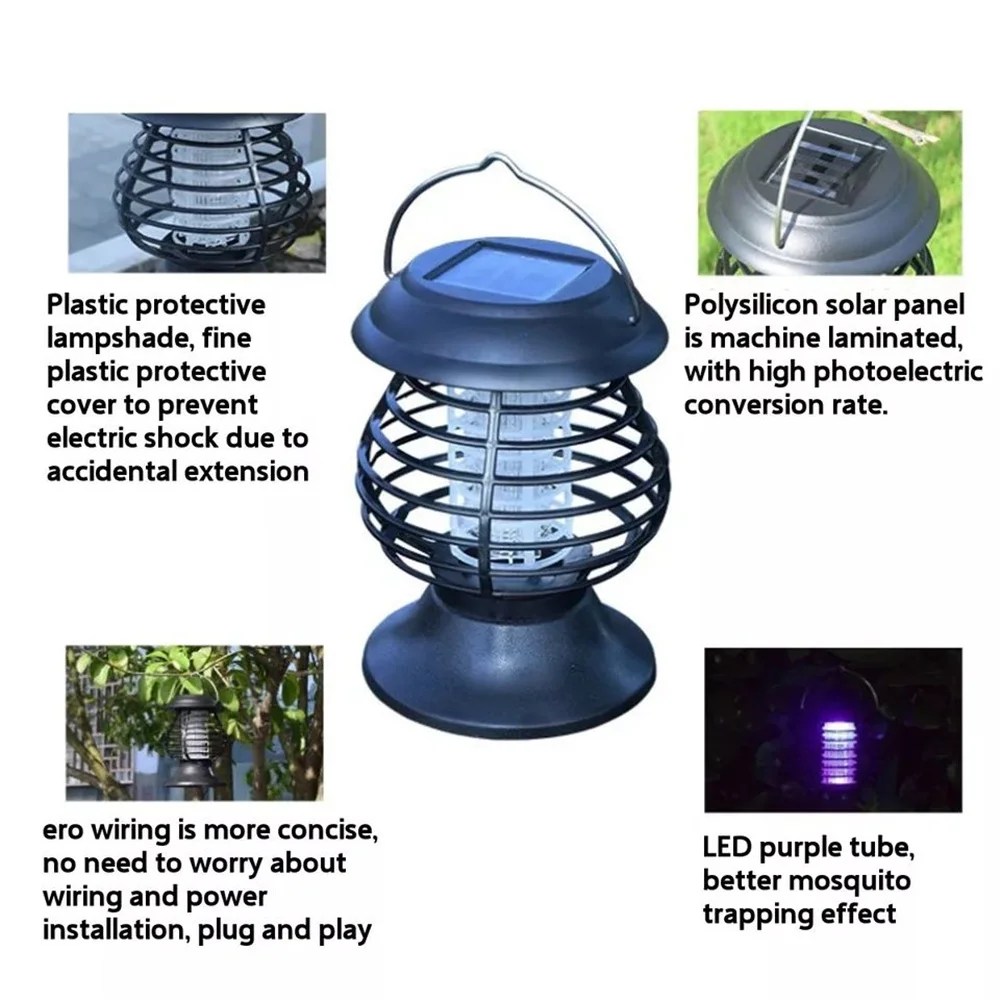 Plastic protective lampshade, fine plastic protective cover to prevent electric shock due to accidental extension

Polysilicon solar panel is machine laminated, with high photoelectric conversion rate.

ero wiring is more concise, no need to worry about wiring and power installation, plug and play

LED purple tube, better mosquito trapping effect