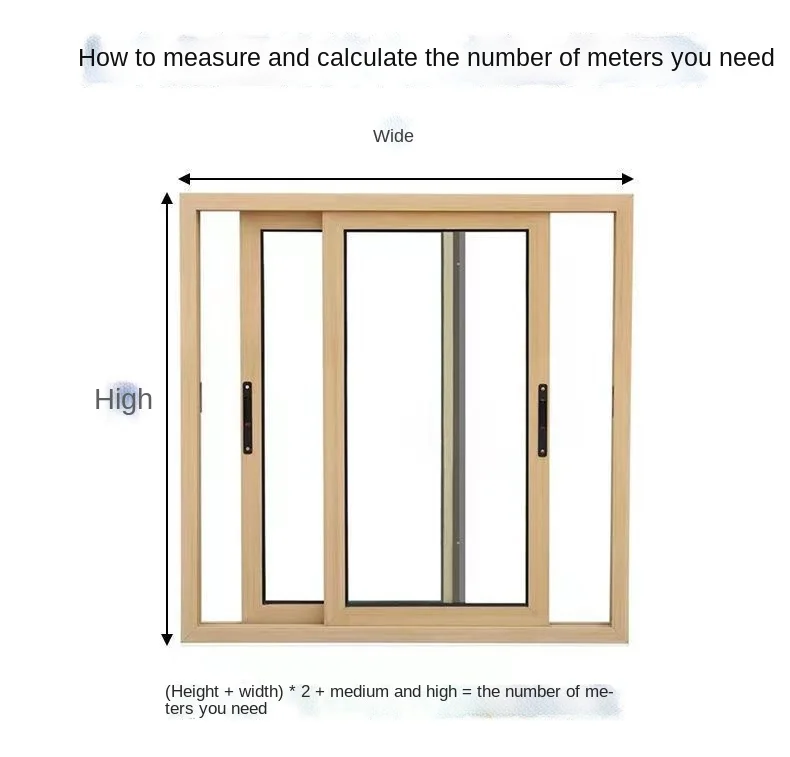 How to measure and calculate the number of meters you need

Wide

High

(Height + width) * 2 + medium and high = the number of meters you need