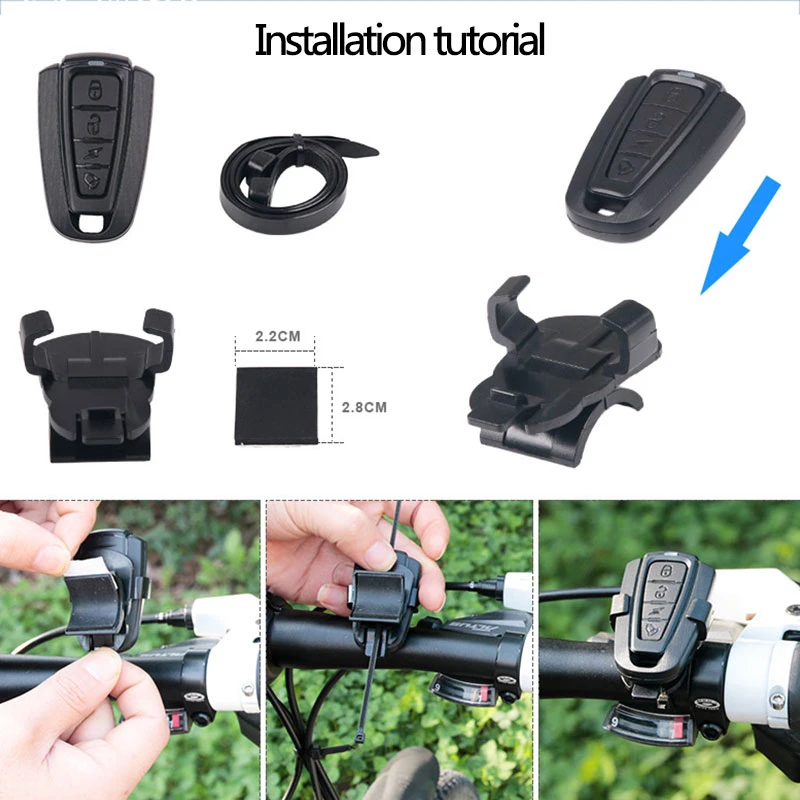 Installation tutorial

2.2CM

2.8CM