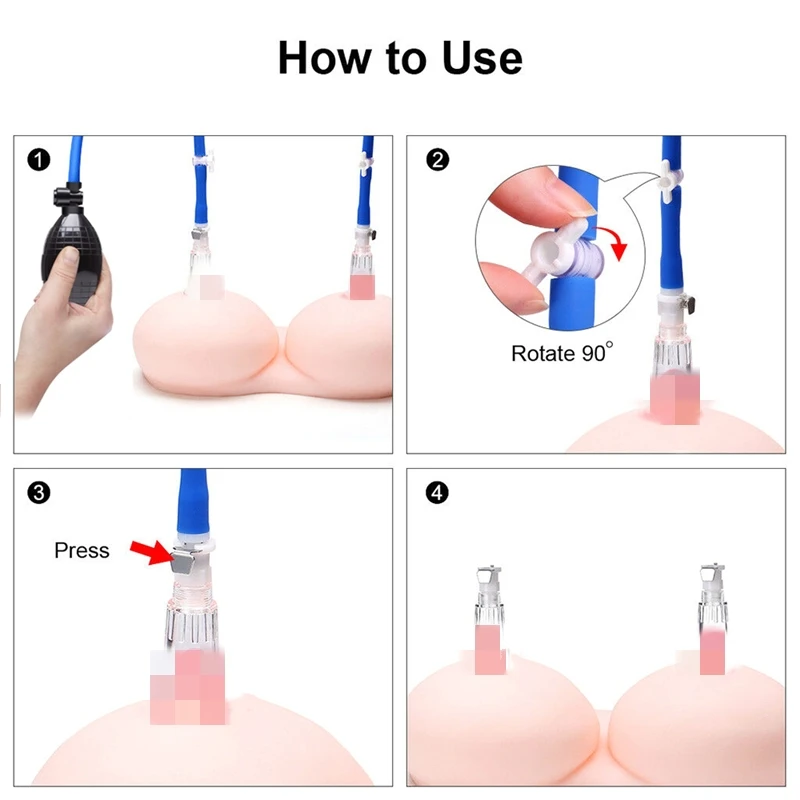 How to Use

1

2

Rotate 90°

3

Press

4