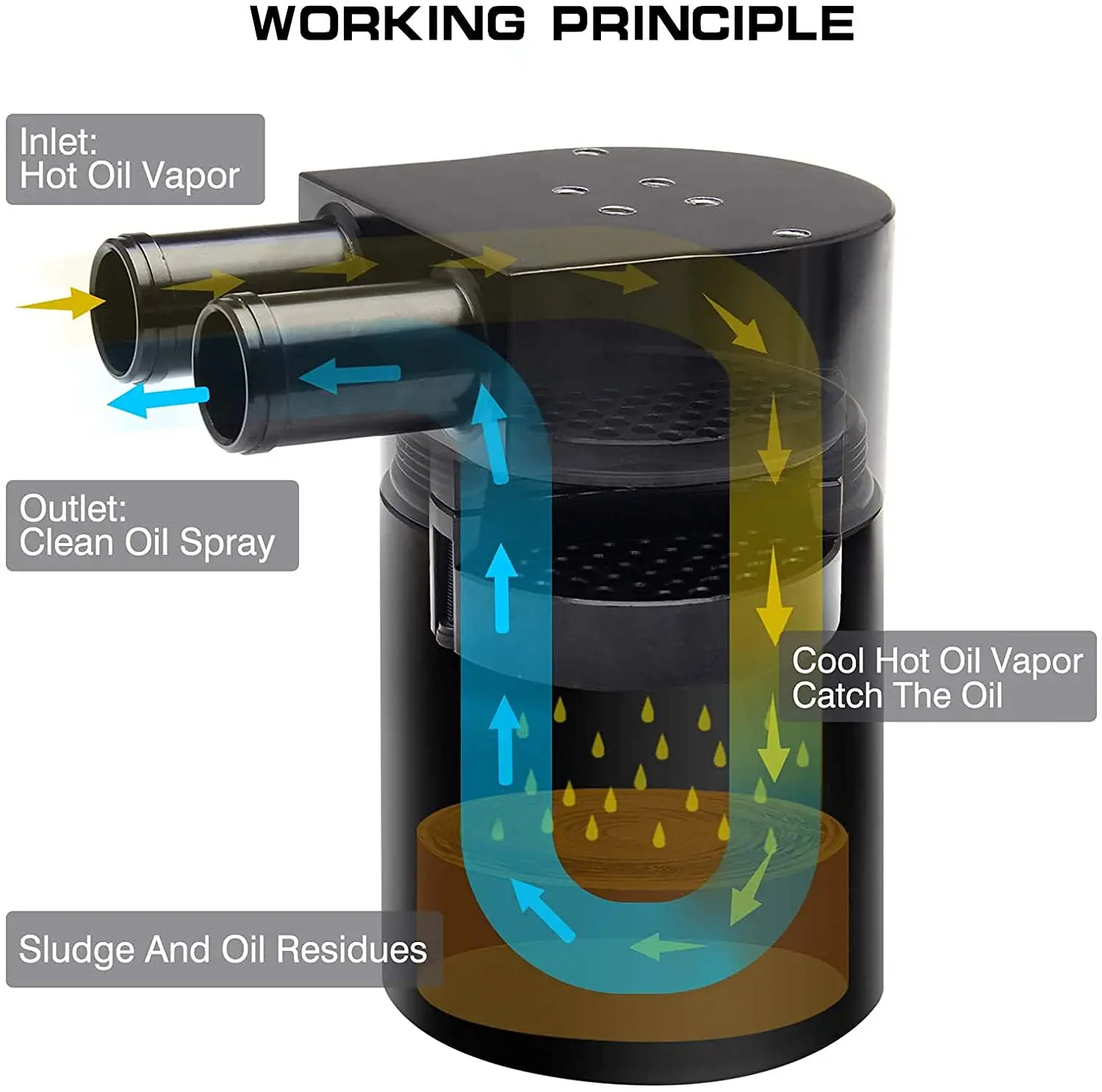 WORKING PRINCIPLE

Inlet:
Hot Oil Vapor

Outlet:
Clean Oil Spray

Cool Hot Oil Vapor
Catch The Oil

Sludge And Oil Residues