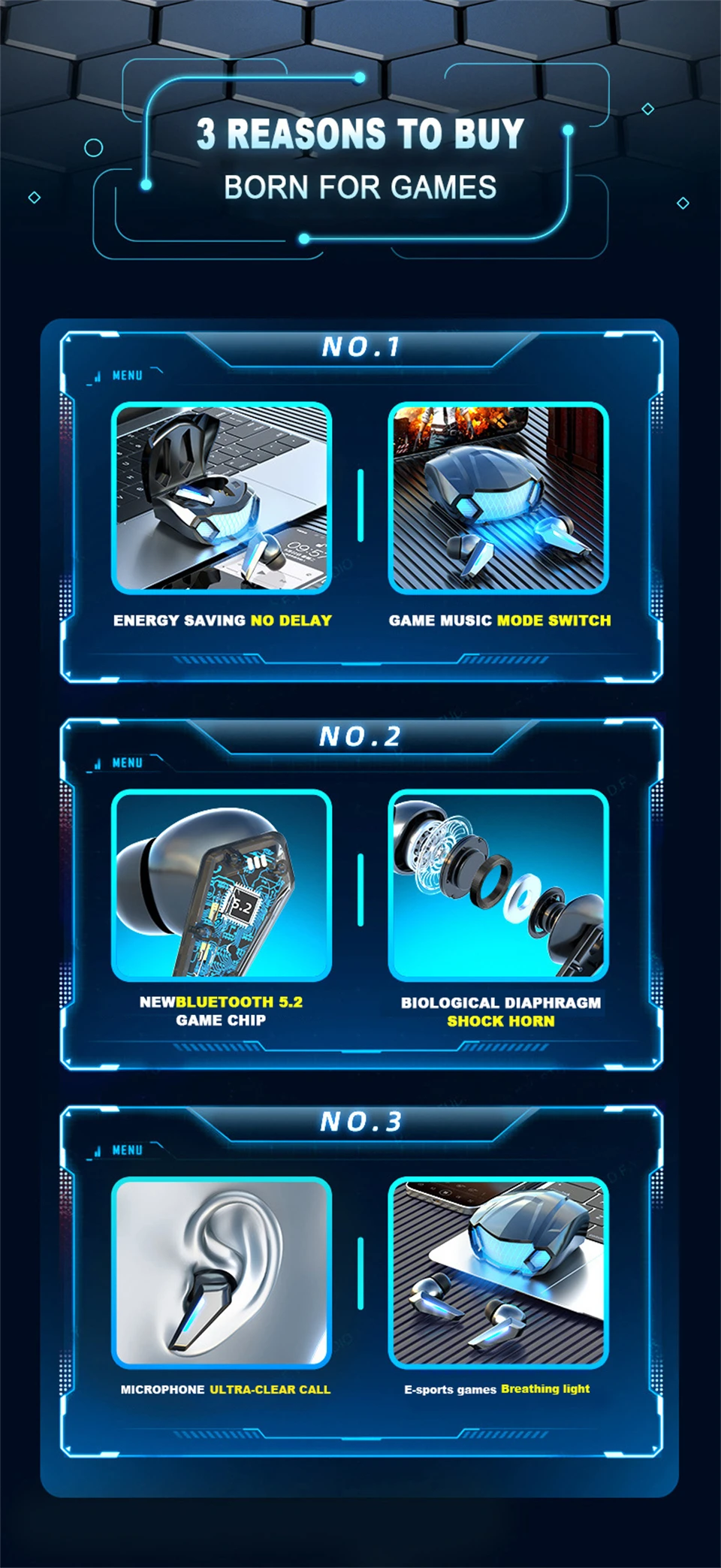 3 REASONS TO BUY
BORN FOR GAMES

NO.1

MENU

ENERGY SAVING NO DELAY

GAME MUSIC MODE SWITCH

NO.2

MENU

5.2

NEWBLUETOOTH 5.2 GAME CHIP

BIOLOGICAL DIAPHRAGM SHOCK HORN

NO.3

MENU

MICROPHONE ULTRA-CLEAR CALL

E-sports games Breathing light