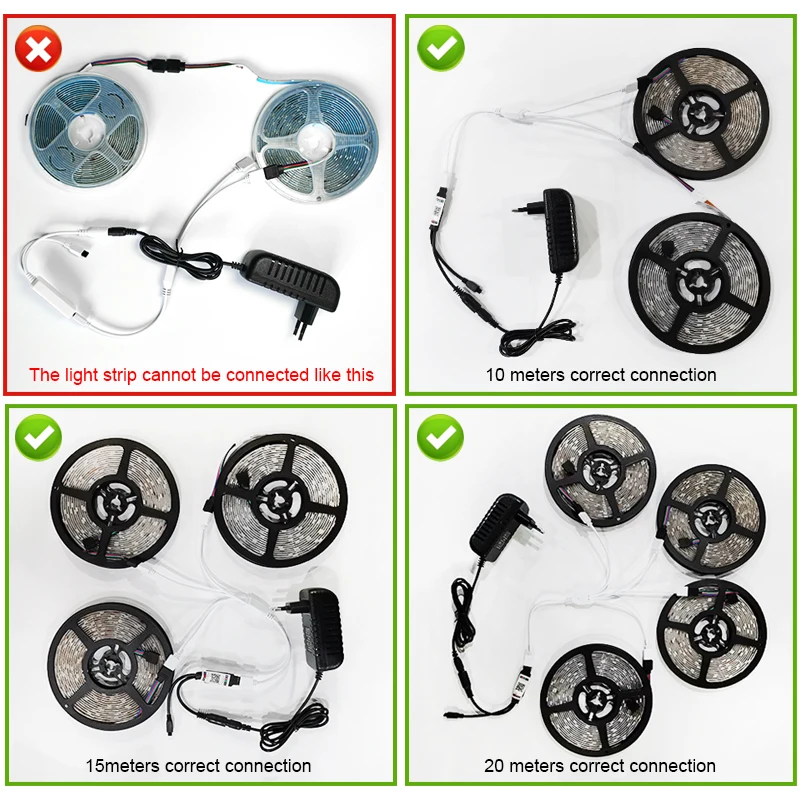 The light strip cannot be connected like this

10 meters correct connection

15meters correct connection

20 meters correct connection