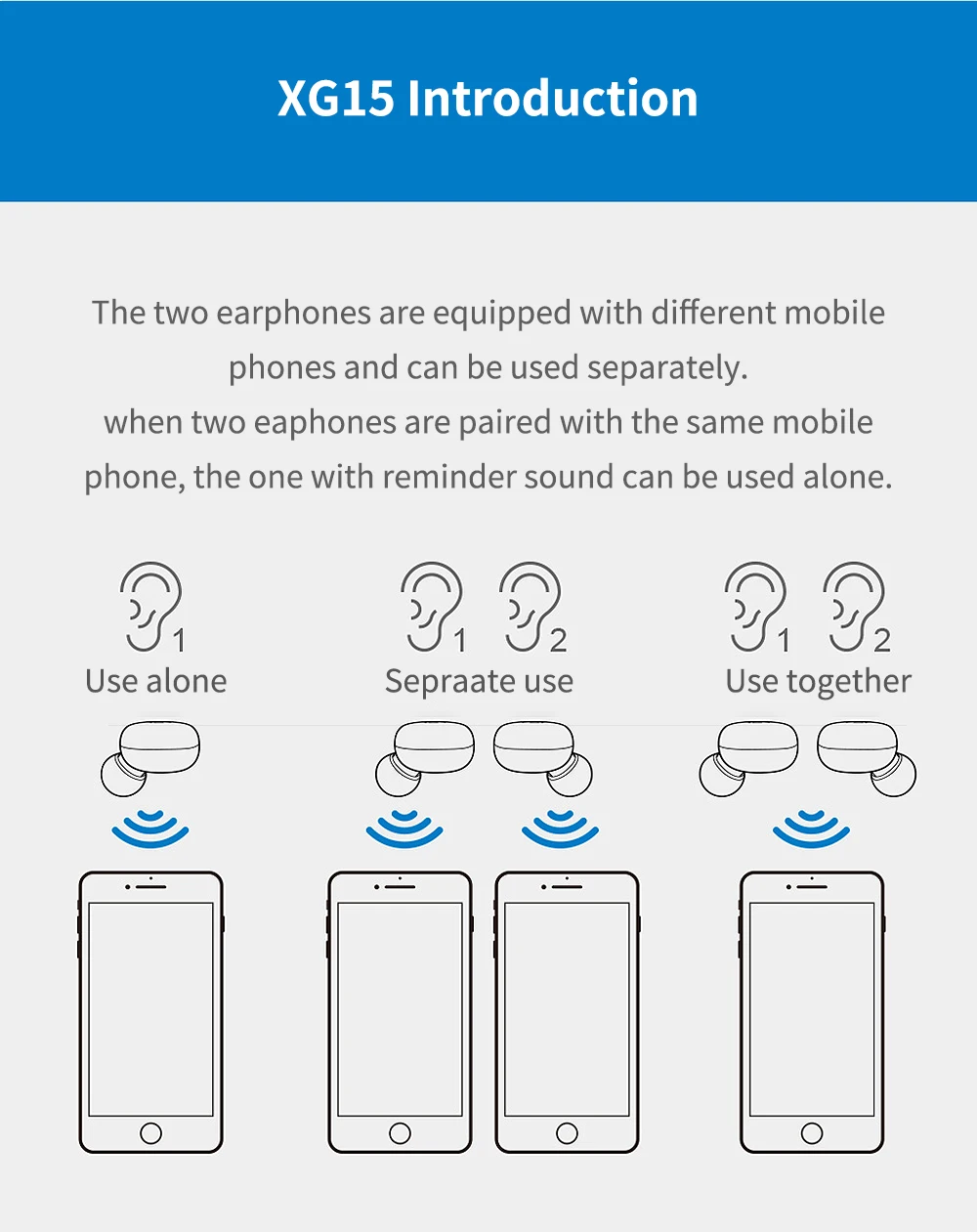 XG15 Introduction

The two earphones are equipped with different mobile phones and can be used separately.
when two eaphones are paired with the same mobile phone, the one with reminder sound can be used alone.

1
Use alone

1 2
Sepraate use

1 2
Use together