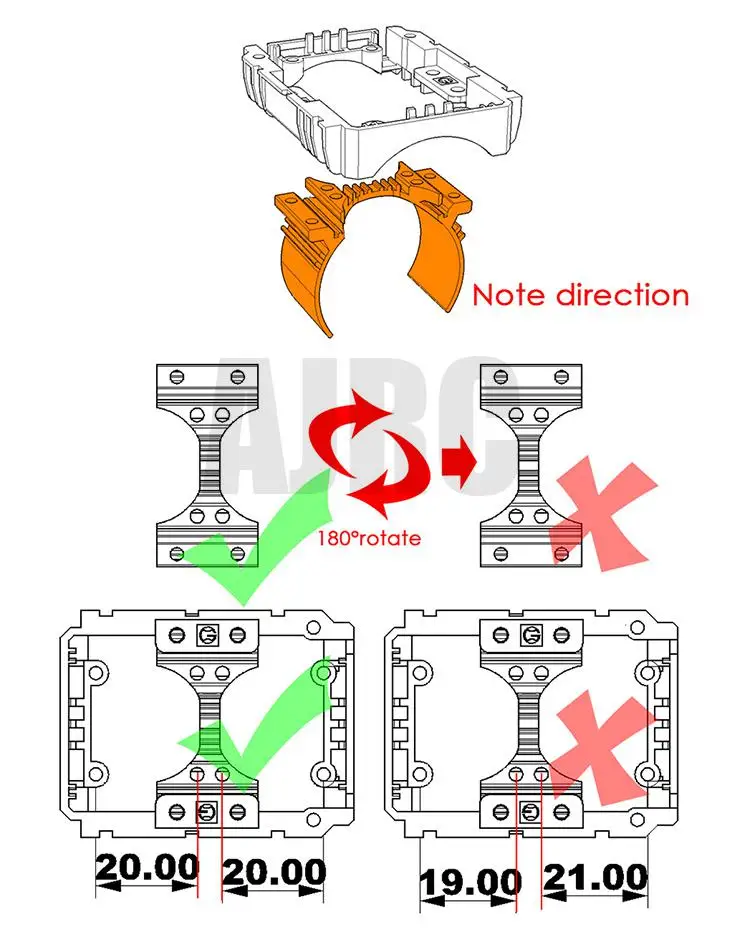 Note direction

AJRC

180°rotate

20.00 20.00

19.00 21.00