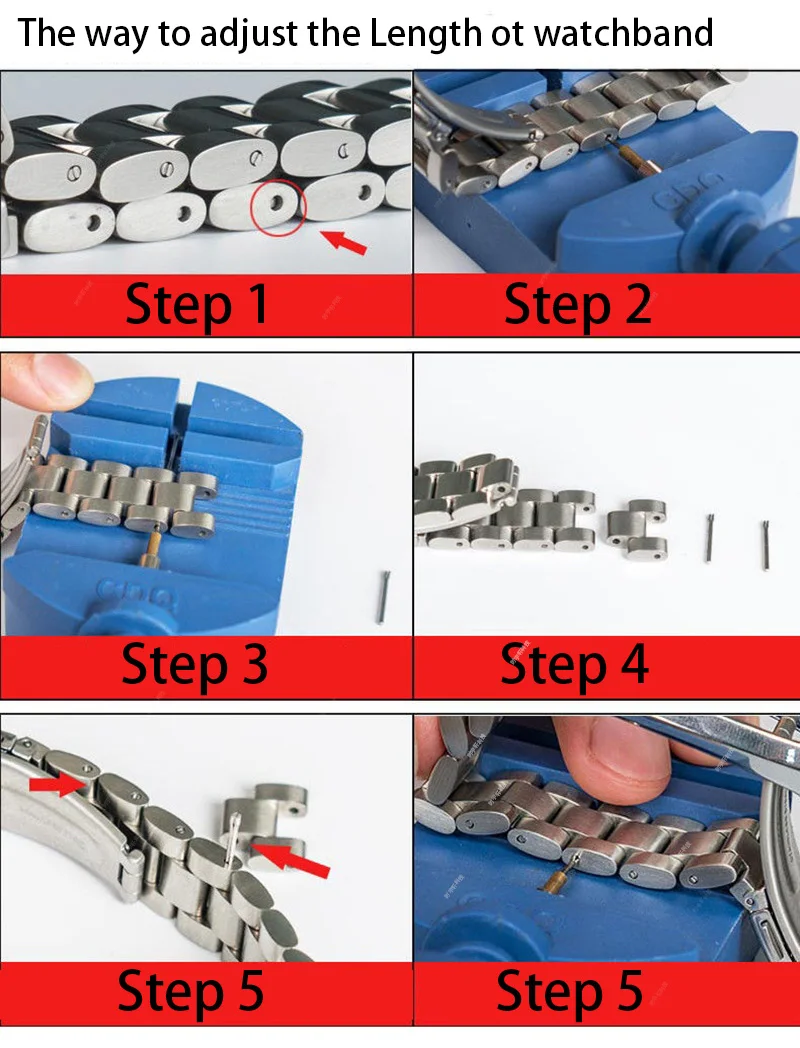 The way to adjust the Length ot watchband

Step 1

Step 2

Step 3

Step 4

Step 5

Step 5