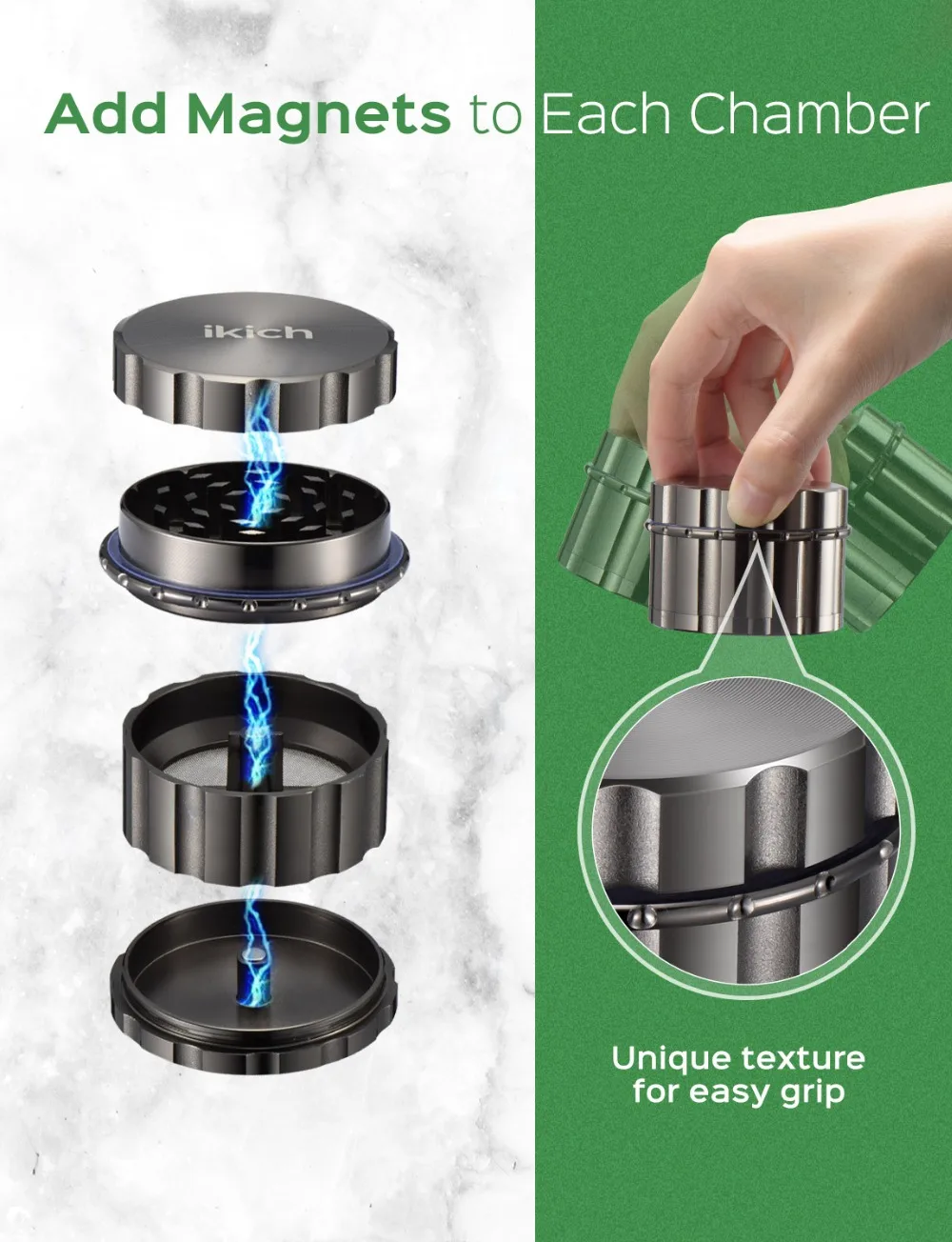 Add Magnets to Each Chamber

ikich

Unique texture for easy grip