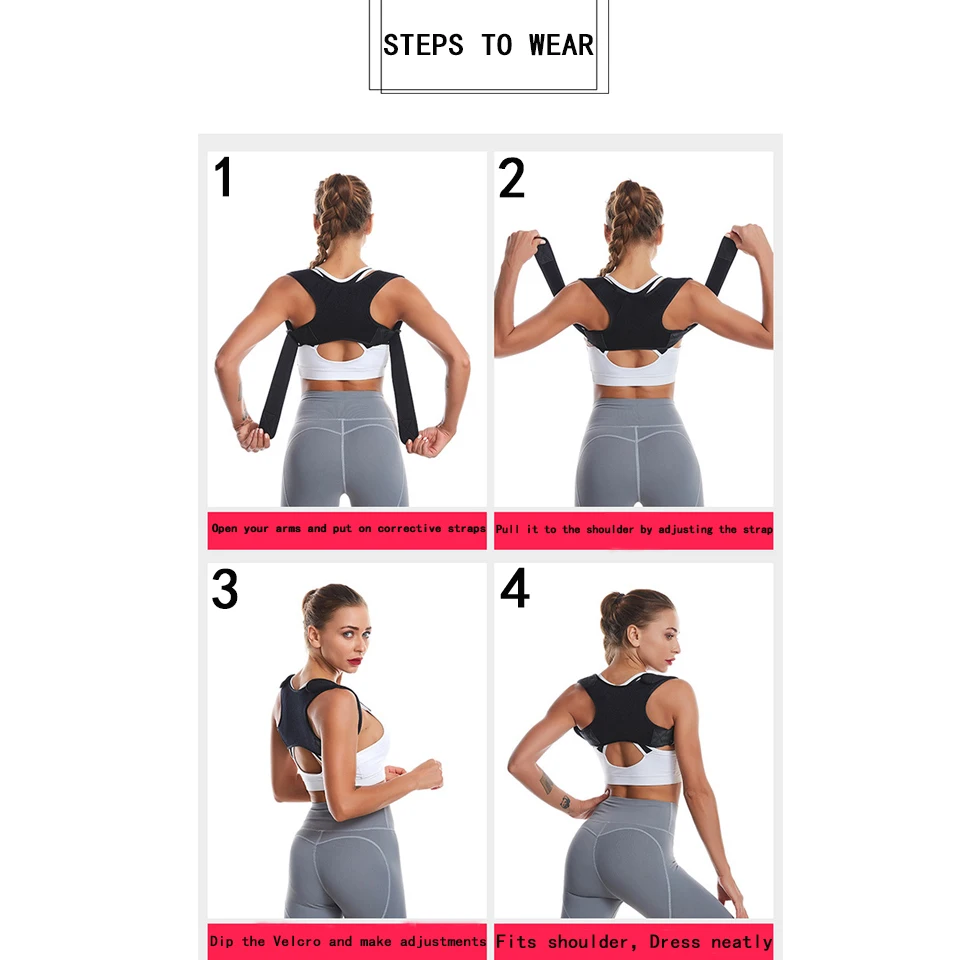 STEPS TO WEAR

1

Open your arms and put on corrective straps

2

Pull it to the shoulder by adjusting the strap

3

Dip the Velcro and make adjustments

4

Fits shoulder, Dress neatly