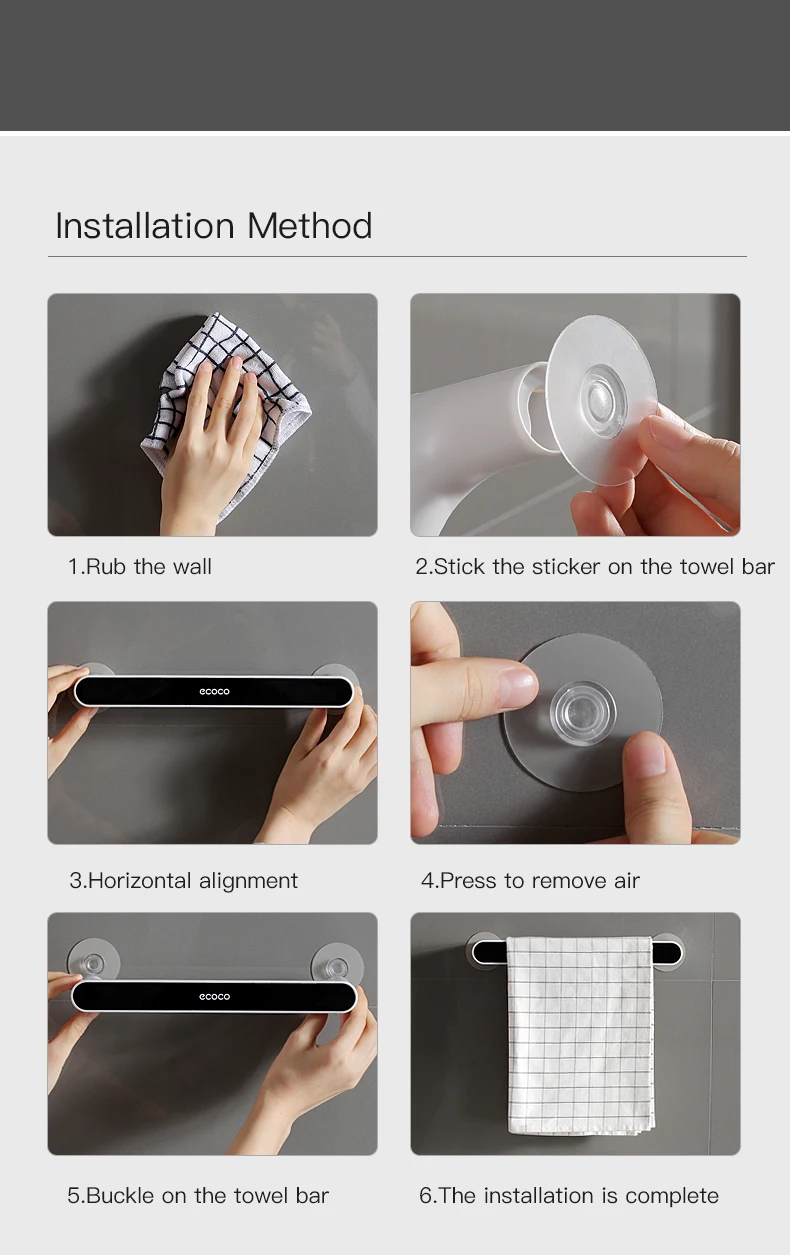 Installation Method

1.Rub the wall

2.Stick the sticker on the towel bar

ecoco

3.Horizontal alignment

4.Press to remove air

ecoco

5.Buckle on the towel bar

6.The installation is complete