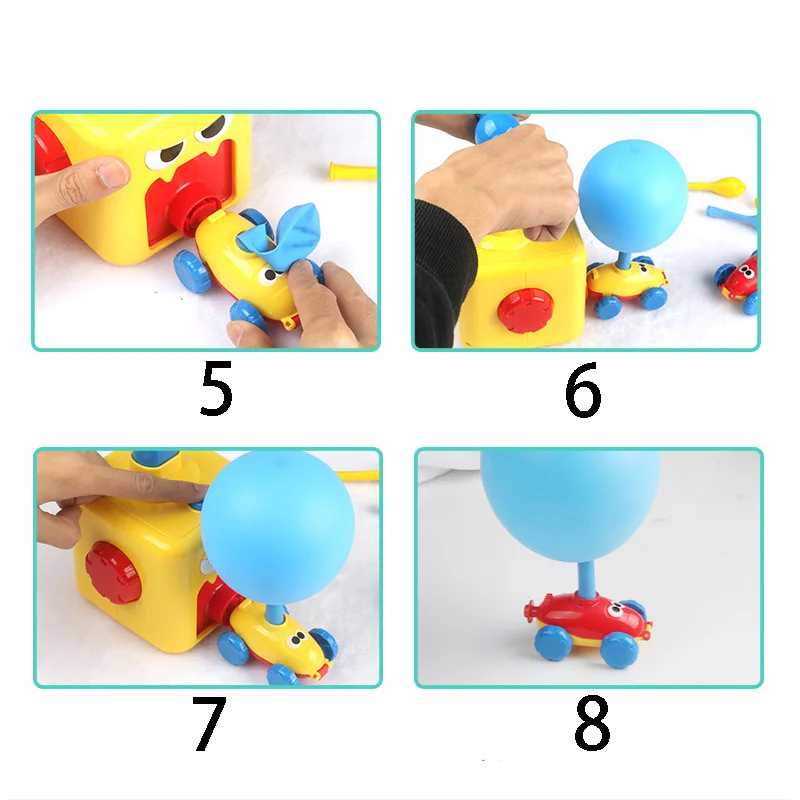 5

6

7

8