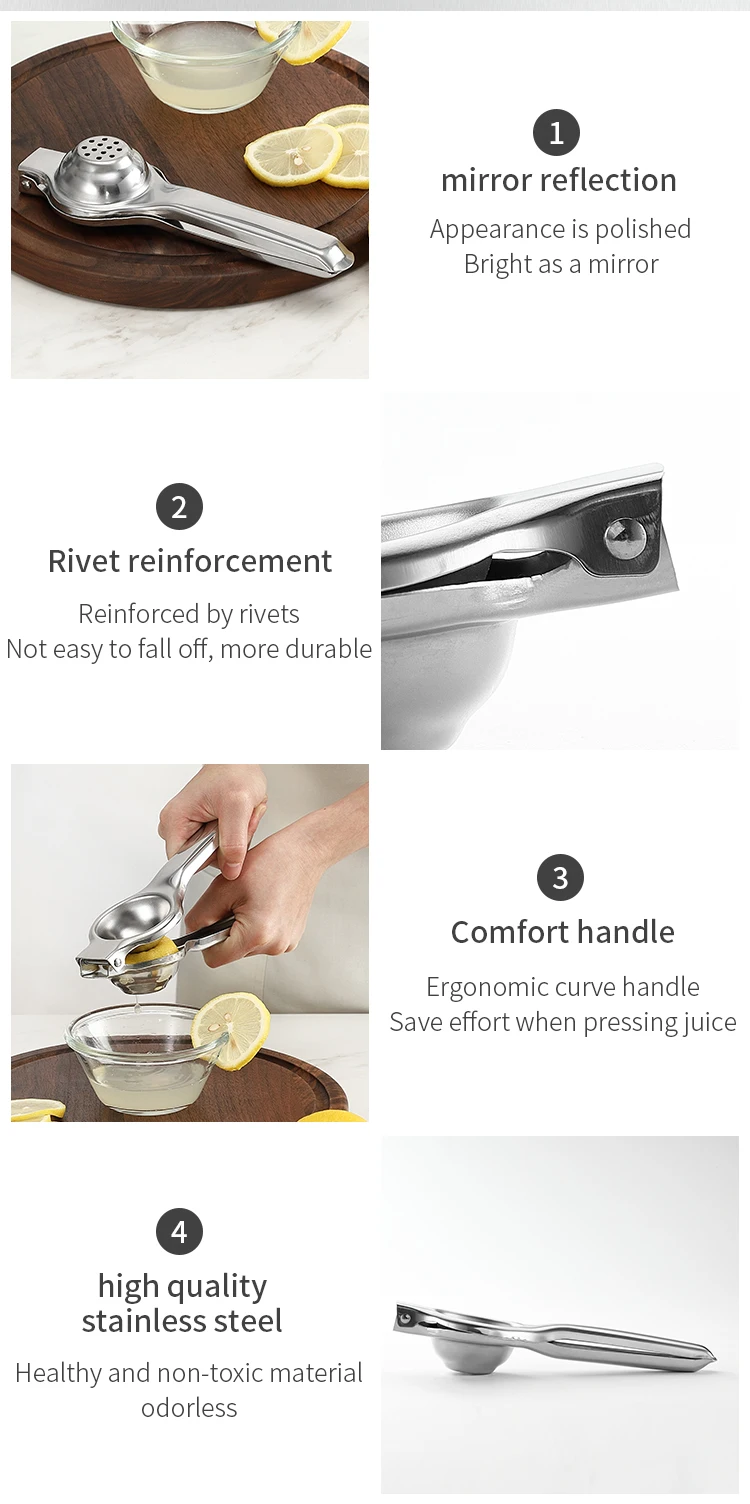 1
mirror reflection
Appearance is polished
Bright as a mirror

2
Rivet reinforcement
Reinforced by rivets
Not easy to fall off, more durable

3
Comfort handle
Ergonomic curve handle
Save effort when pressing juice

4
high quality
stainless steel
Healthy and non-toxic material
odorless