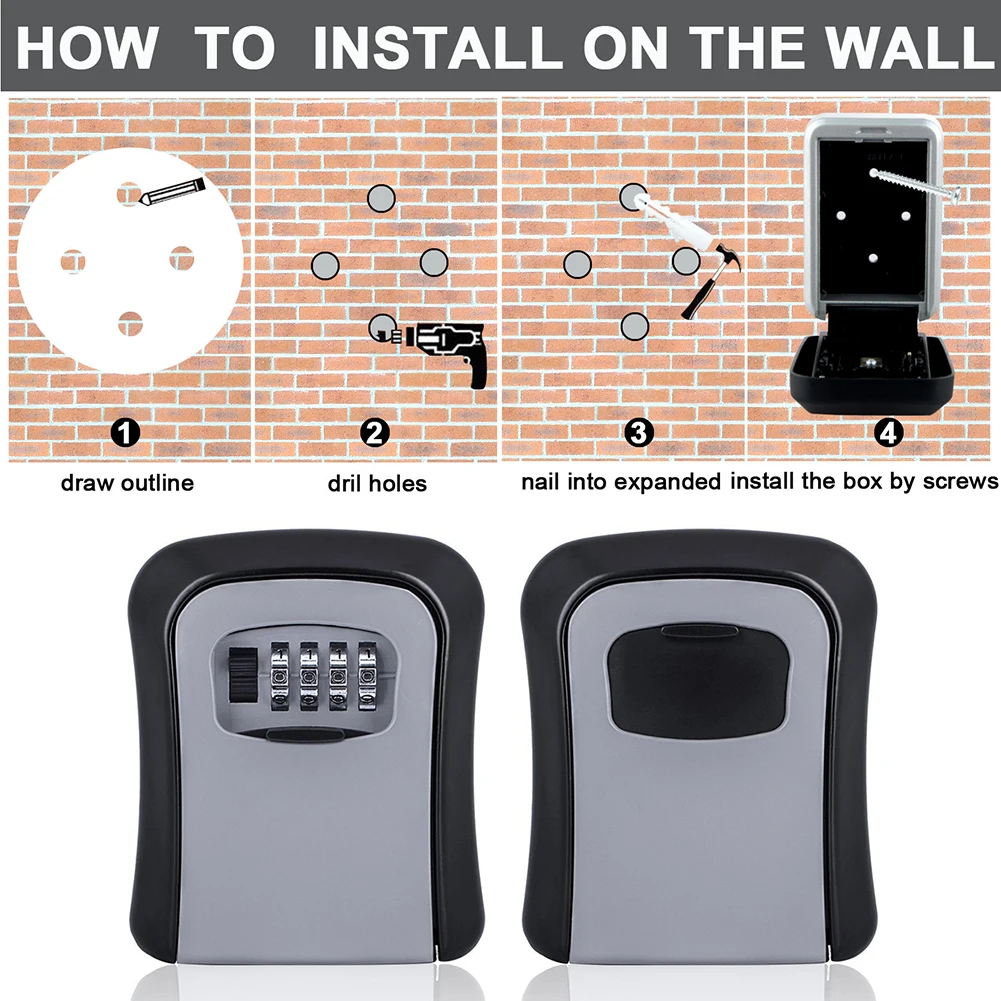 HOW TO INSTALL ON THE WALL

1
draw outline

2
dril holes

3
nail into expanded

4
install the box by screws