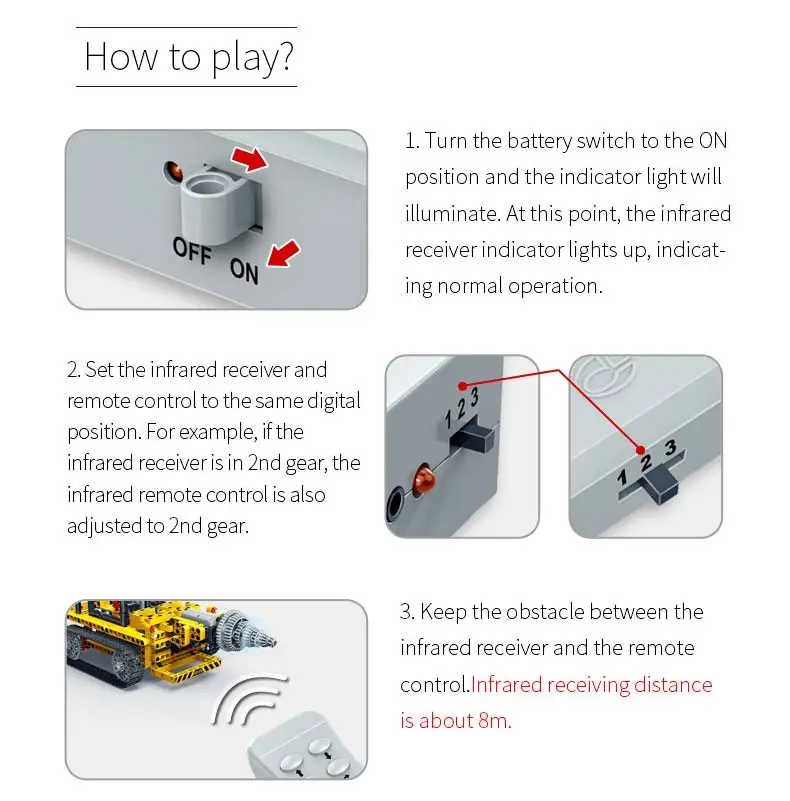 How to play?

OFF ON

1. Turn the battery switch to the ON position and the indicator light will illuminate. At this point, the infrared receiver indicator lights up, indicating normal operation.

2. Set the infrared receiver and remote control to the same digital position. For example, if the infrared receiver is in 2nd gear, the infrared remote control is also adjusted to 2nd gear.

1 2 3

1 2 3

3. Keep the obstacle between the infrared receiver and the remote control.Infrared receiving distance is about 8m.