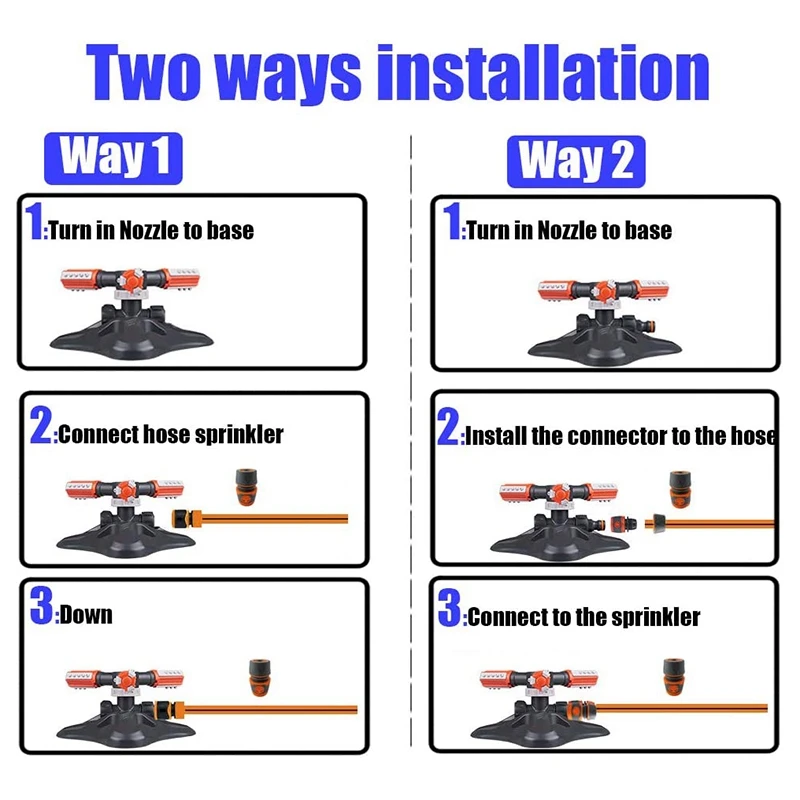 Two ways installation

Way 1

1:Turn in Nozzle to base

2:Connect hose sprinkler

3:Down

Way 2

1:Turn in Nozzle to base

2:Install the connector to the hose

3:Connect to the sprinkler