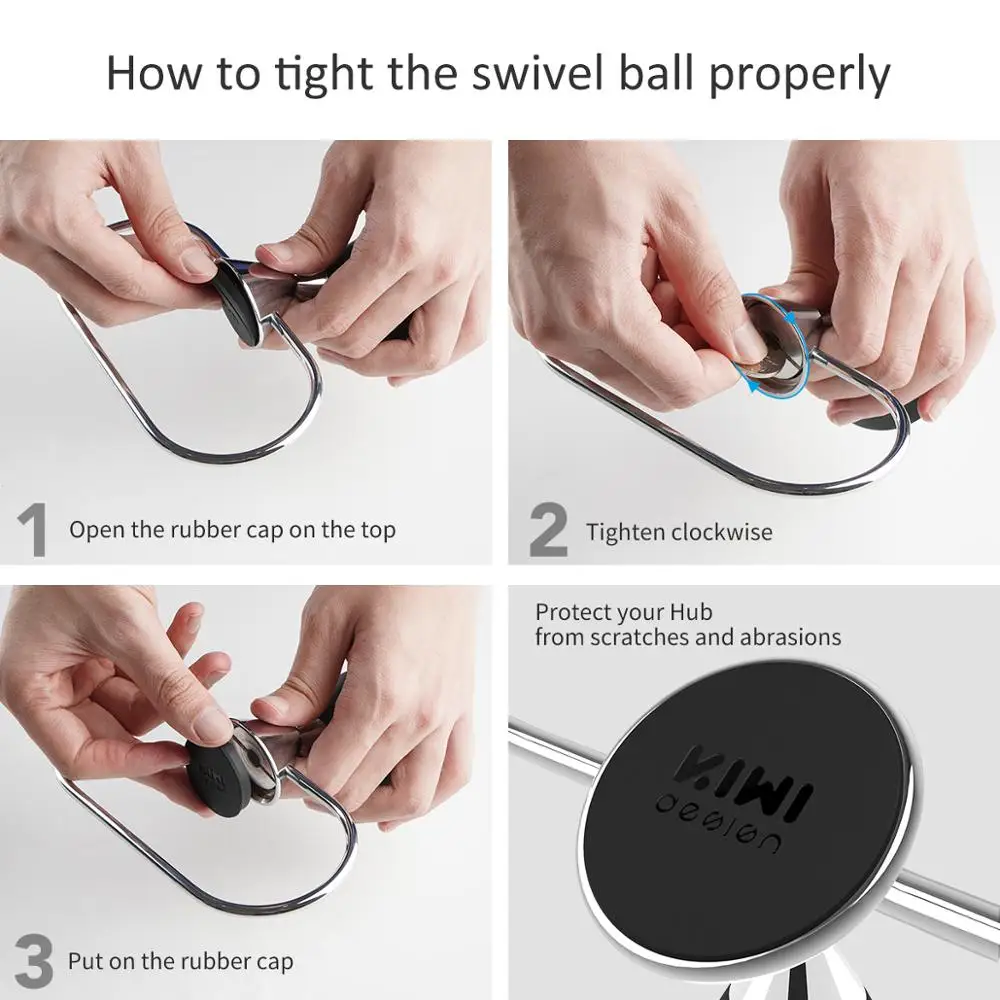 How to tight the swivel ball properly

1 Open the rubber cap on the top

2 Tighten clockwise

3 Put on the rubber cap

Protect your Hub from scratches and abrasions

KIWI design