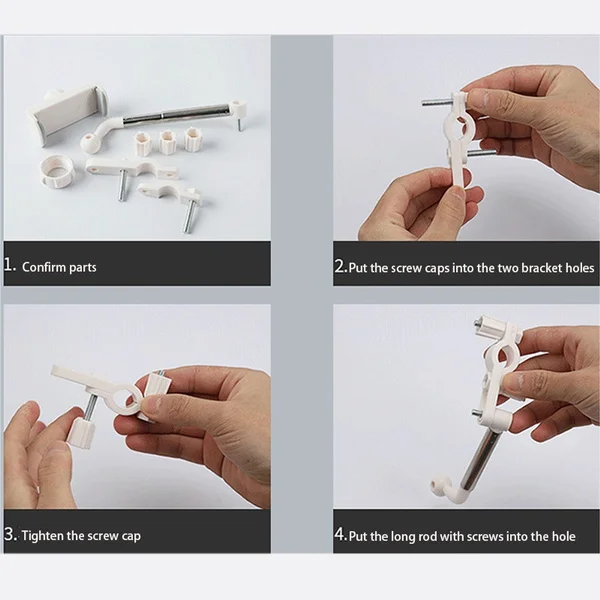 1. Confirm parts

2. Put the screw caps into the two bracket holes

3. Tighten the screw cap

4. Put the long rod with screws into the hole