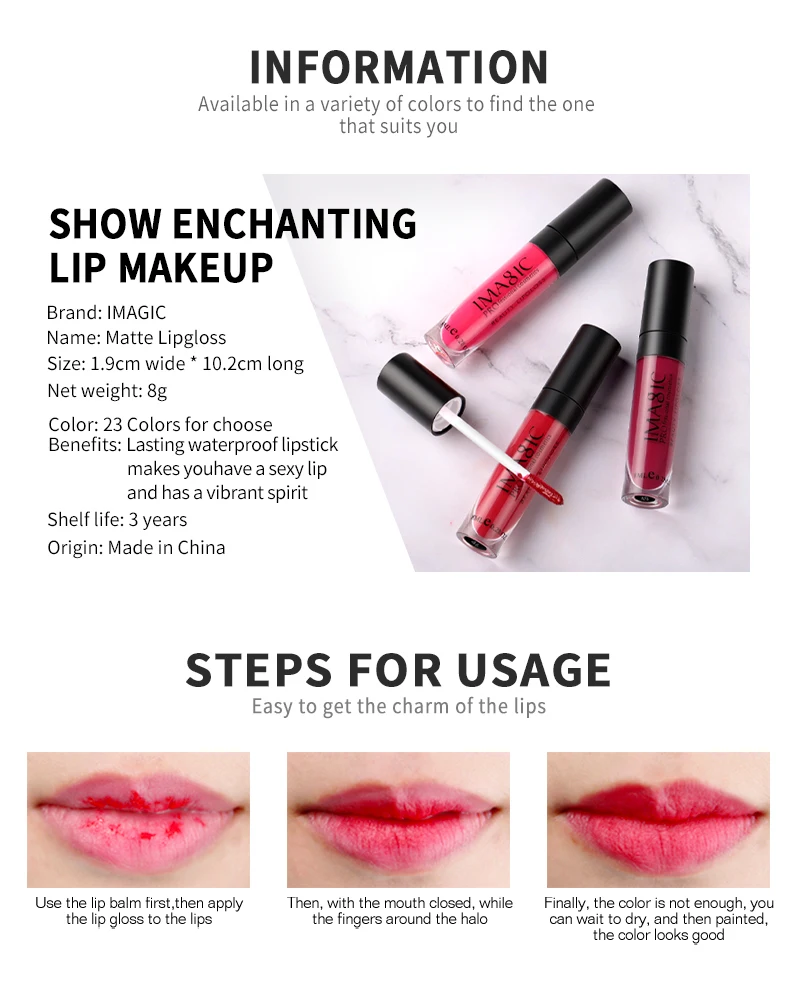 INFORMATION
Available in a variety of colors to find the one that suits you

SHOW ENCHANTING LIP MAKEUP

Brand: IMAGIC
Name: Matte Lipgloss
Size: 1.9cm wide * 10.2cm long
Net weight: 8g
Color: 23 Colors for choose
Benefits: Lasting waterproof lipstick makes youhave a sexy lip and has a vibrant spirit
Shelf life: 3 years
Origin: Made in China

IMAGIC
IMAGIC
IMAGIC

STEPS FOR USAGE
Easy to get the charm of the lips

Use the lip balm first,then apply the lip gloss to the lips

Then, with the mouth closed, while the fingers around the halo

Finally, the color is not enough, you can wait to dry, and then painted, the color looks good