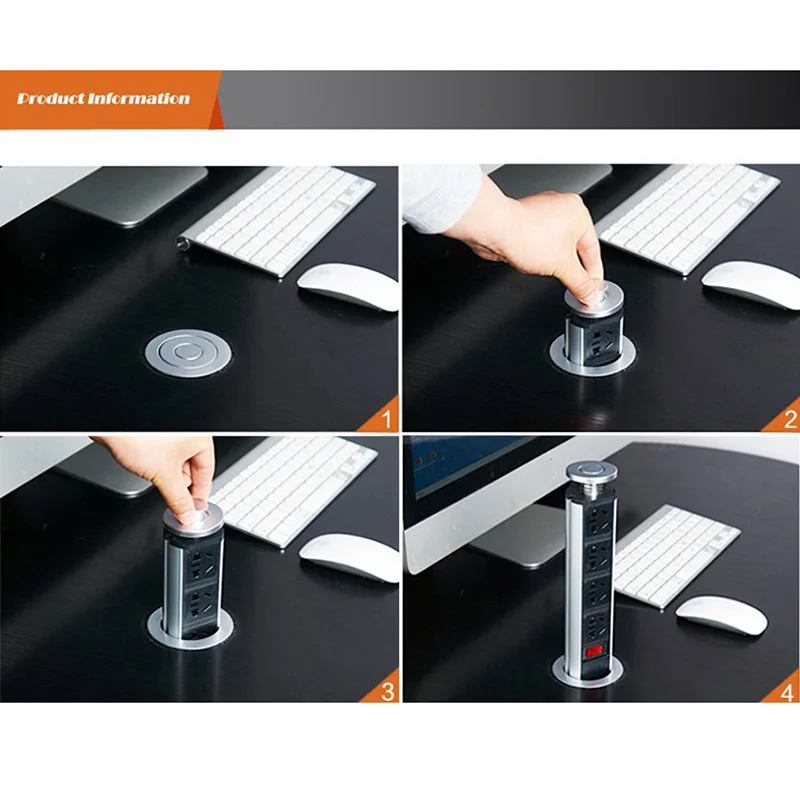 Product Information

1

2

3

4