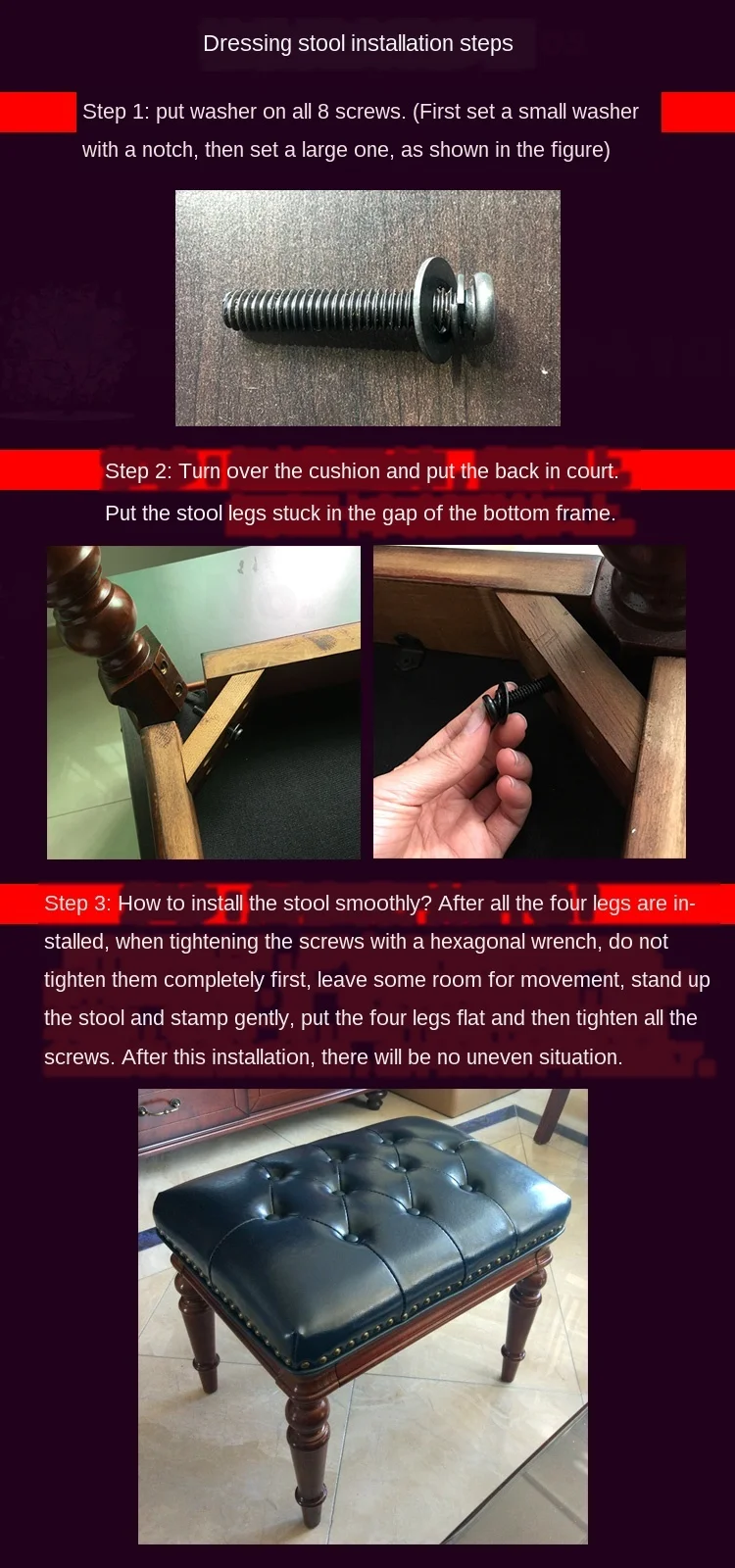 Dressing stool installation steps

Step 1: put washer on all 8 screws. (First set a small washer with a notch, then set a large one, as shown in the figure)

Step 2: Turn over the cushion and put the back in court. Put the stool legs stuck in the gap of the bottom frame.

Step 3: How to install the stool smoothly? After all the four legs are installed, when tightening the screws with a hexagonal wrench, do not tighten them completely first, leave some room for movement, stand up the stool and stamp gently, put the four legs flat and then tighten all the screws. After this installation, there will be no uneven situation.