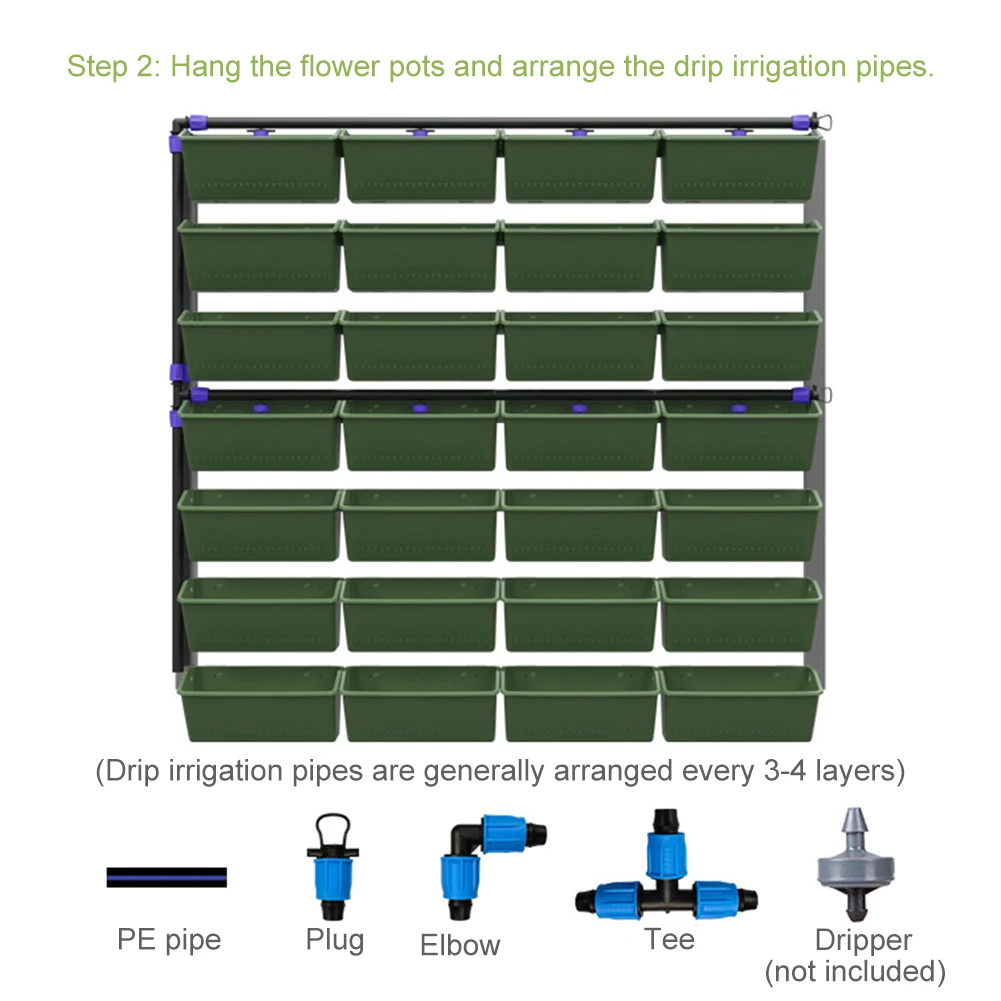 Step 2: Hang the flower pots and arrange the drip irrigation pipes.

(Drip irrigation pipes are generally arranged every 3-4 layers)

PE pipe

Plug

Elbow

Tee

Dripper
(not included)