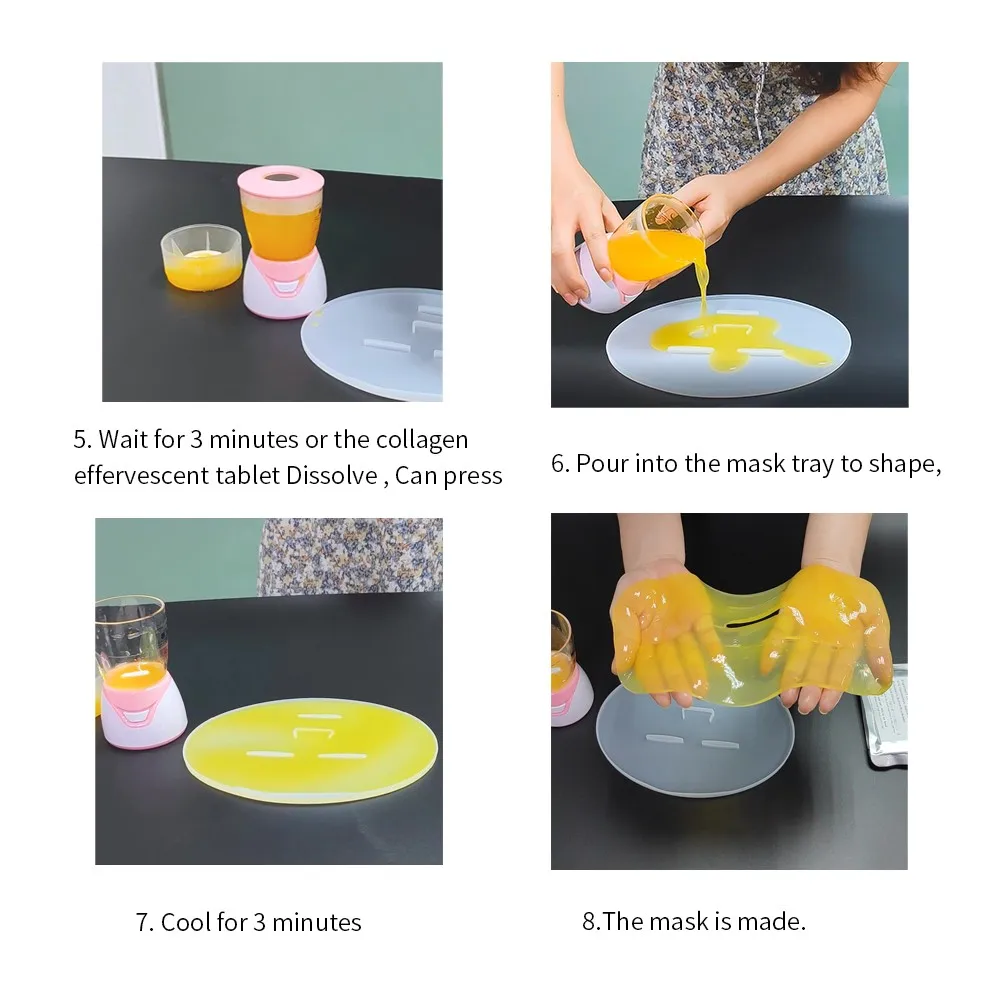 5. Wait for 3 minutes or the collagen effervescent tablet Dissolve , Can press

6. Pour into the mask tray to shape,

7. Cool for 3 minutes

8.The mask is made.