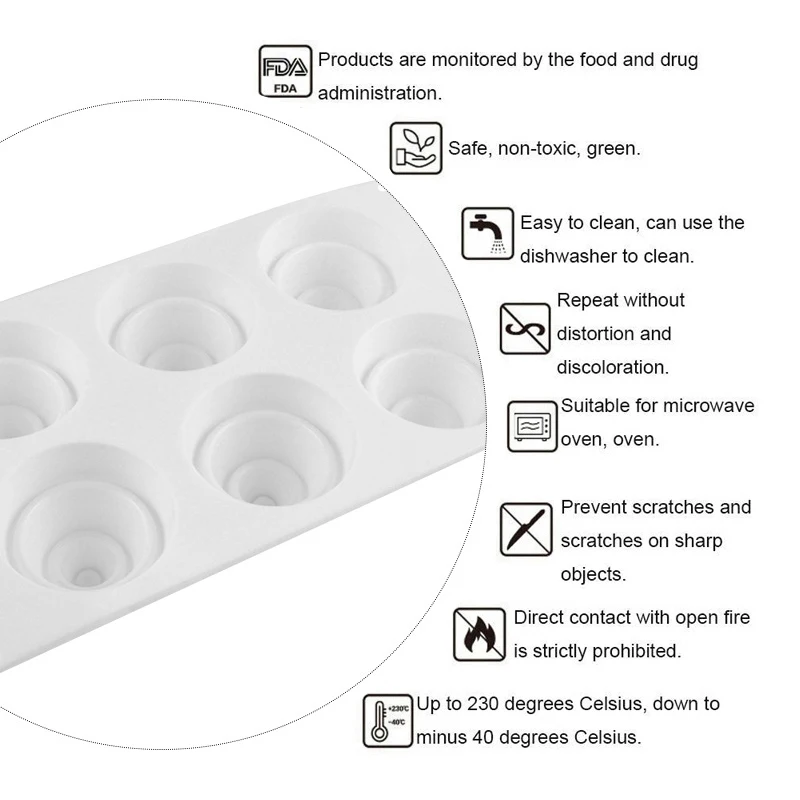 FDA
FDA
Products are monitored by the food and drug administration.

Safe, non-toxic, green.

Easy to clean, can use the dishwasher to clean.

Repeat without distortion and discoloration.

Suitable for microwave oven, oven.

Prevent scratches and scratches on sharp objects.

Direct contact with open fire is strictly prohibited.

+230℃
-40℃
Up to 230 degrees Celsius, down to minus 40 degrees Celsius.