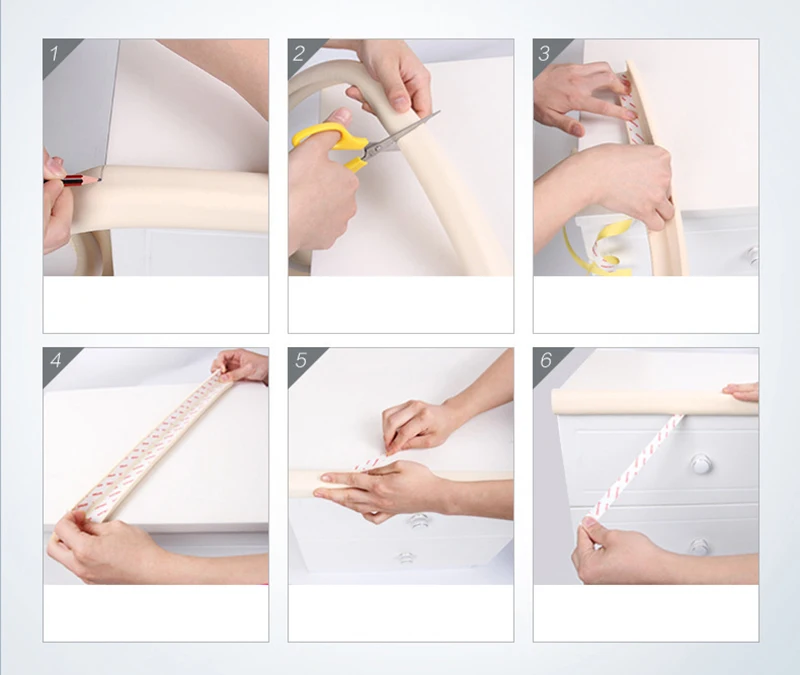 1

2

3

4

5

6