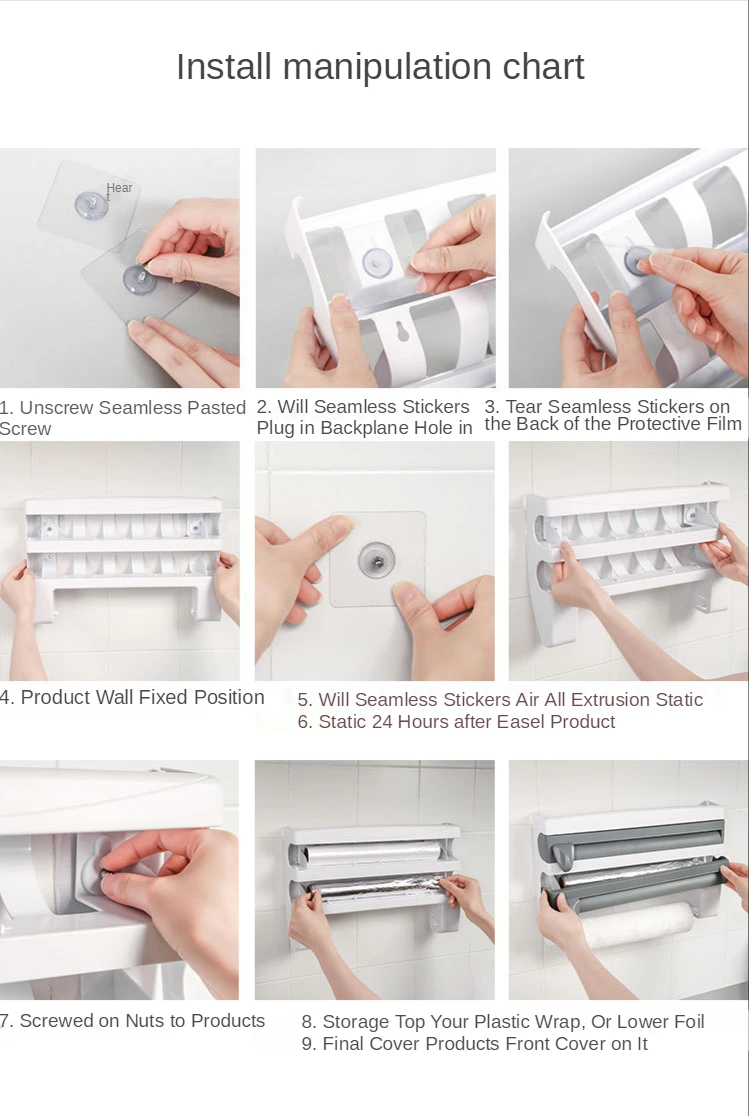 Install manipulation chart

Hear t

1. Unscrew Seamless Pasted Screw

2. Will Seamless Stickers Plug in Backplane Hole in

3. Tear Seamless Stickers on the Back of the Protective Film

4. Product Wall Fixed Position

5. Will Seamless Stickers Air All Extrusion Static
6. Static 24 Hours after Easel Product

7. Screwed on Nuts to Products

8. Storage Top Your Plastic Wrap, Or Lower Foil
9. Final Cover Products Front Cover on It