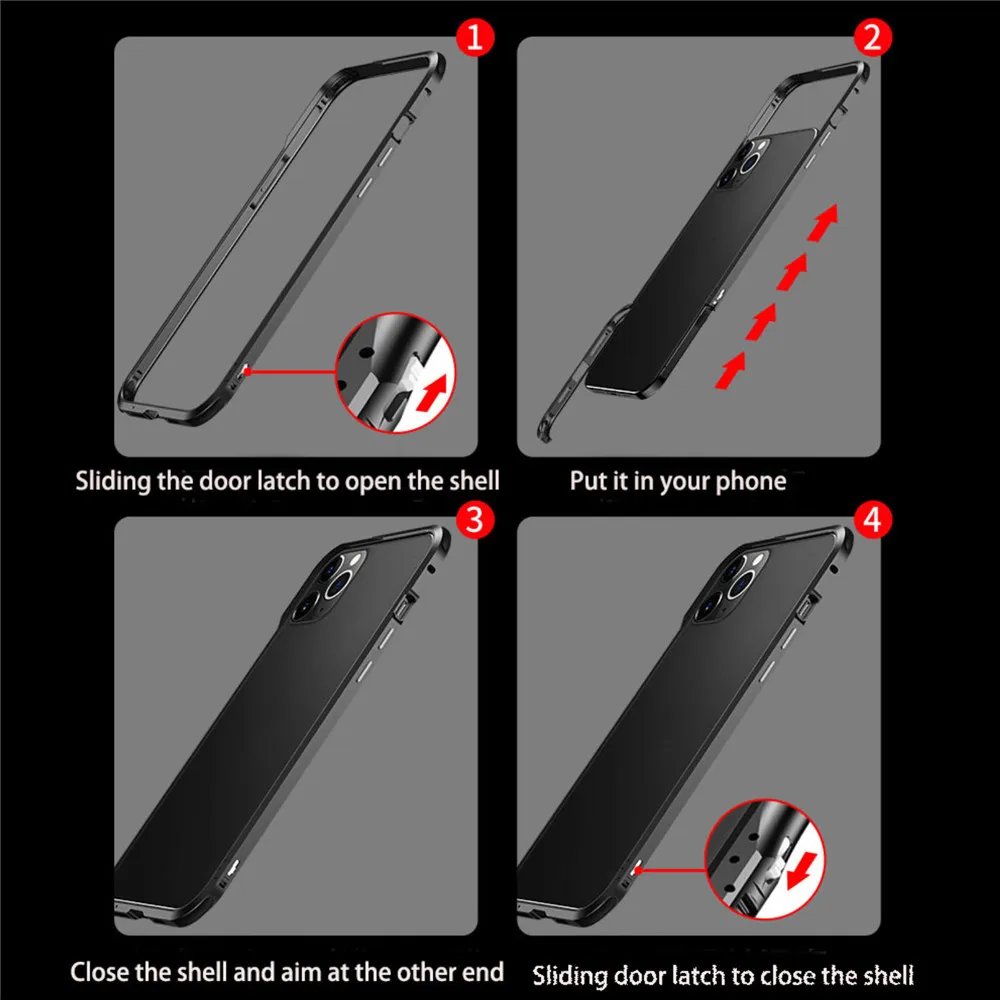 1

Sliding the door latch to open the shell

2

Put it in your phone

3

Close the shell and aim at the other end

4

Sliding door latch to close the shell