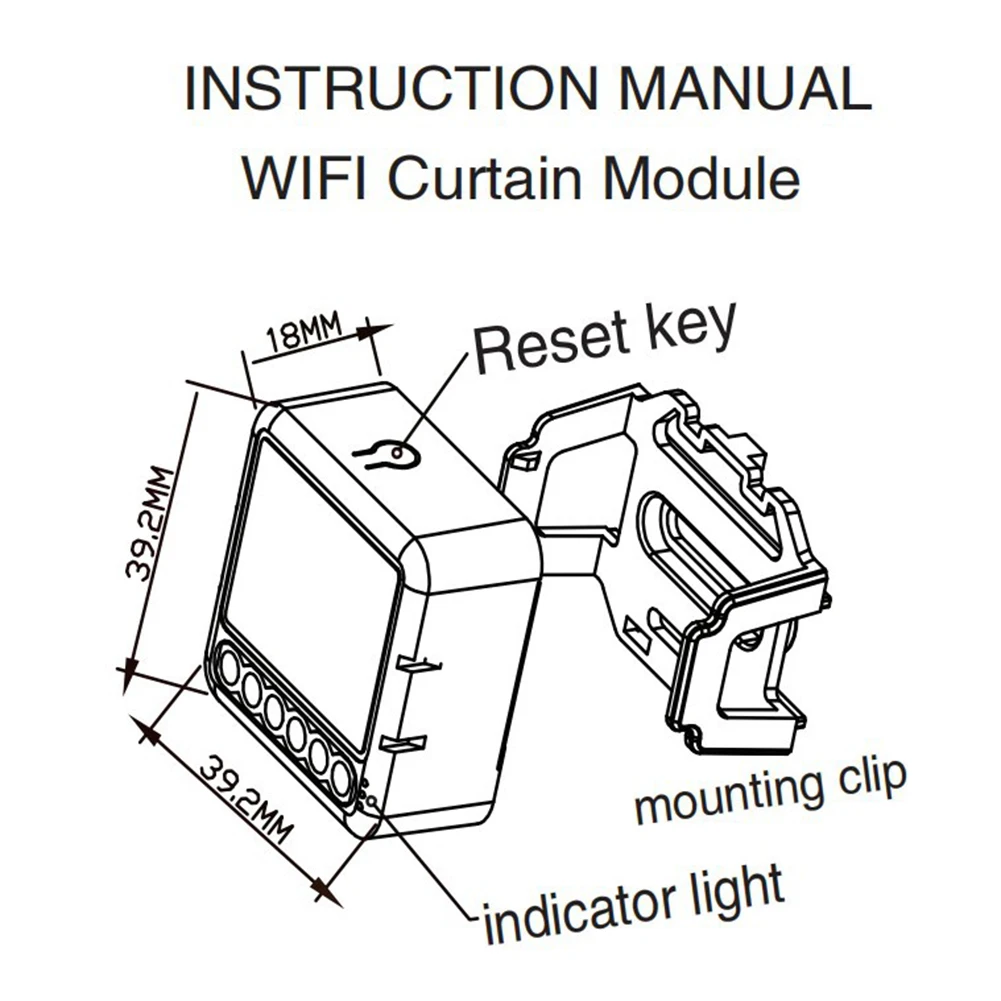 INSTRUCTION MANUAL
WIFI Curtain Module

18MM
Reset key
39.2MM
39.2MM
mounting clip
indicator light