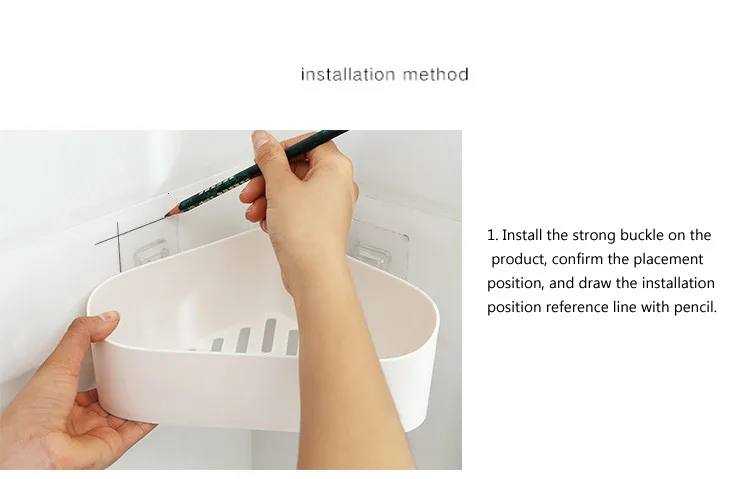 installation method

1. Install the strong buckle on the product, confirm the placement position, and draw the installation position reference line with pencil.