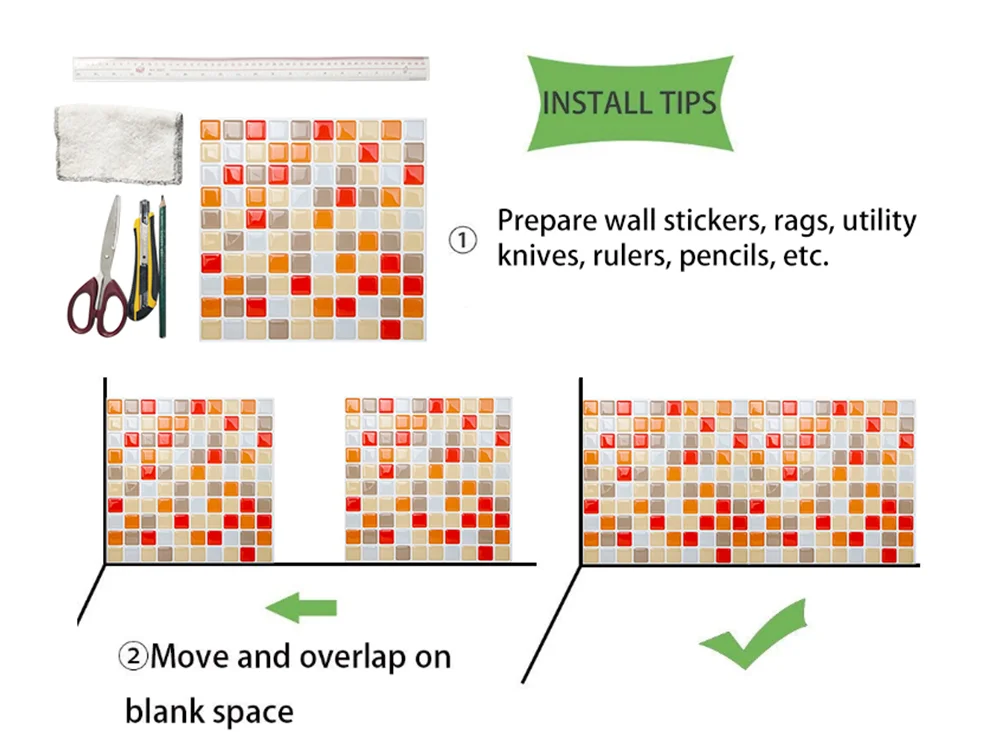 INSTALL TIPS

① Prepare wall stickers, rags, utility knives, rulers, pencils, etc.

②Move and overlap on blank space