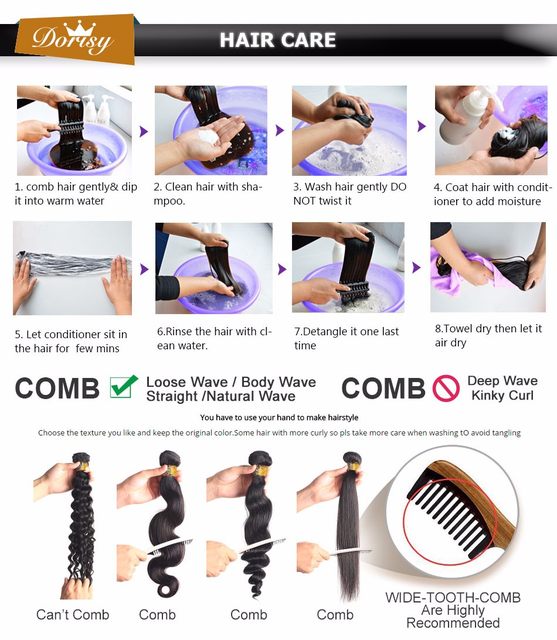 Dorisy

HAIR CARE

1. comb hair gently& dip it into warm water

2. Clean hair with shampoo.

3. Wash hair gently DO NOT twist it

4. Coat hair with conditioner to add moisture

5. Let conditioner sit in the hair for few mins

6.Rinse the hair with clean water.

7.Detangle it one last time

8.Towel dry then let it air dry

COMB Loose Wave / Body Wave Straight /Natural Wave

COMB Deep Wave Kinky Curl

You have to use your hand to make hairstyle

Choose the texture you like and keep the original color.Some hair with more curly so pls take more care when washing tO avoid tangling

Can't Comb

Comb

Comb

Comb

WIDE-TOOTH-COMB Are Highly Recommended