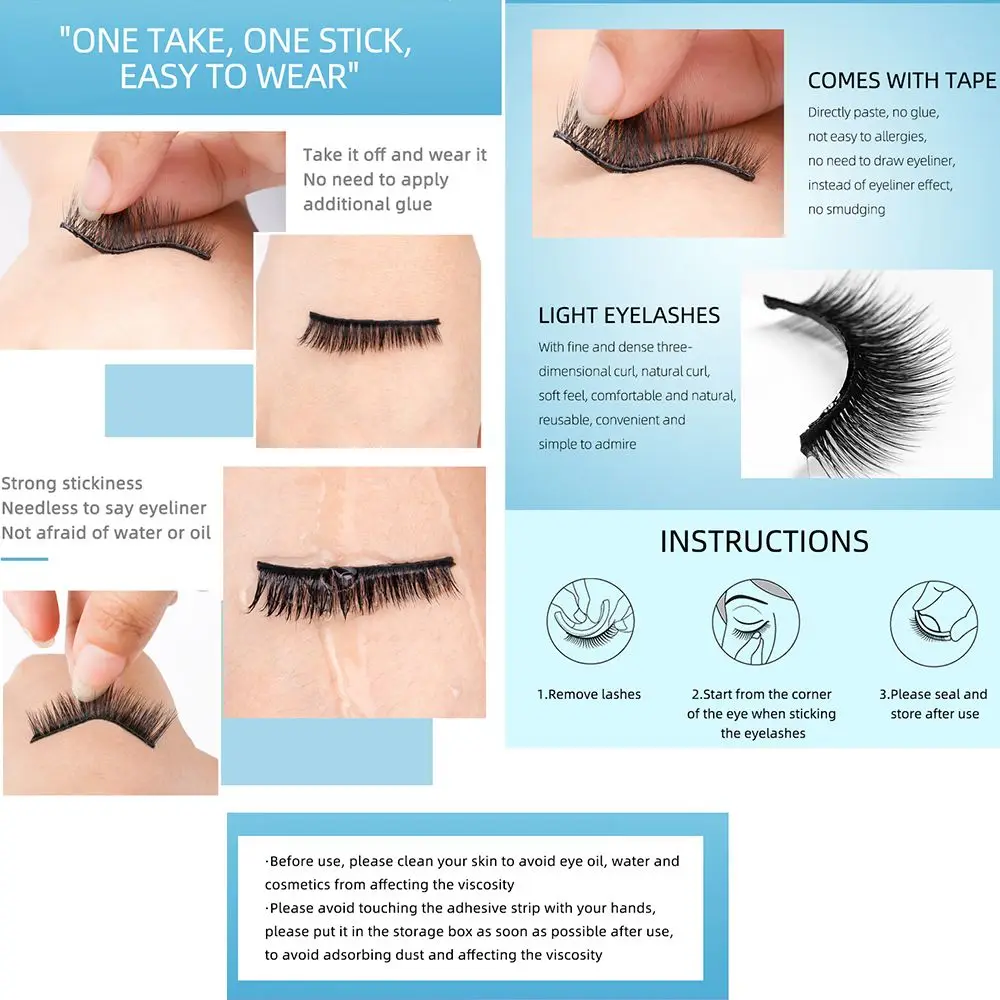 "ONE TAKE, ONE STICK, EASY TO WEAR"

Take it off and wear it
No need to apply additional glue

Strong stickiness
Needless to say eyeliner
Not afraid of water or oil

COMES WITH TAPE
Directly paste, no glue, not easy to allergies, no need to draw eyeliner, instead of eyeliner effect, no smudging

LIGHT EYELASHES
With fine and dense three-dimensional curl, natural curl, soft feel, comfortable and natural, reusable, convenient and simple to admire

INSTRUCTIONS

1.Remove lashes

2.Start from the corner of the eye when sticking the eyelashes

3.Please seal and store after use

·Before use, please clean your skin to avoid eye oil, water and cosmetics from affecting the viscosity
·Please avoid touching the adhesive strip with your hands, please put it in the storage box as soon as possible after use, to avoid adsorbing dust and affecting the viscosity