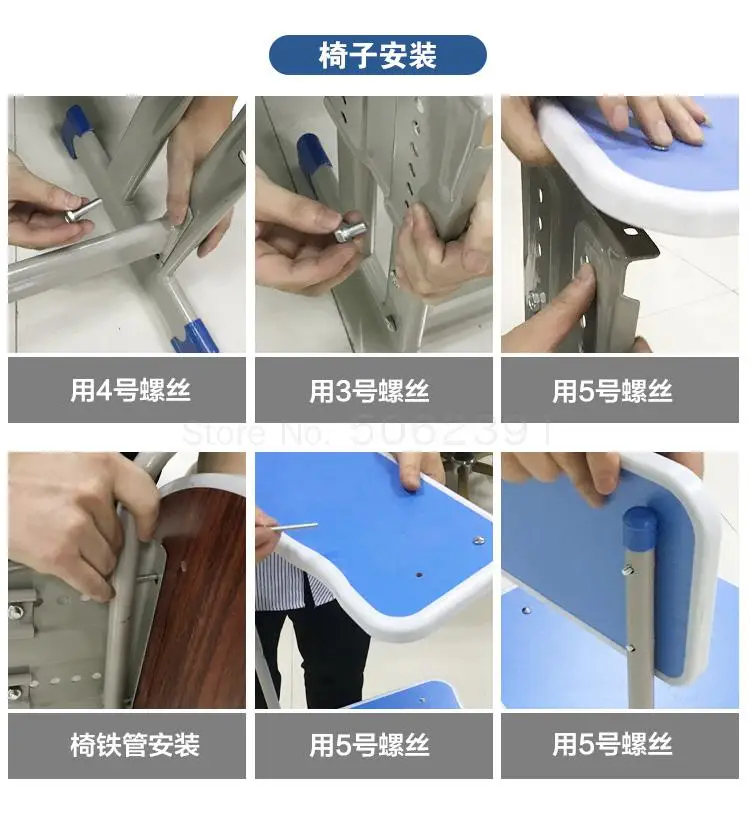 椅子安装

用4号螺丝

用3号螺丝

用5号螺丝

Store No. 5062391

椅铁管安装

用5号螺丝

用5号螺丝