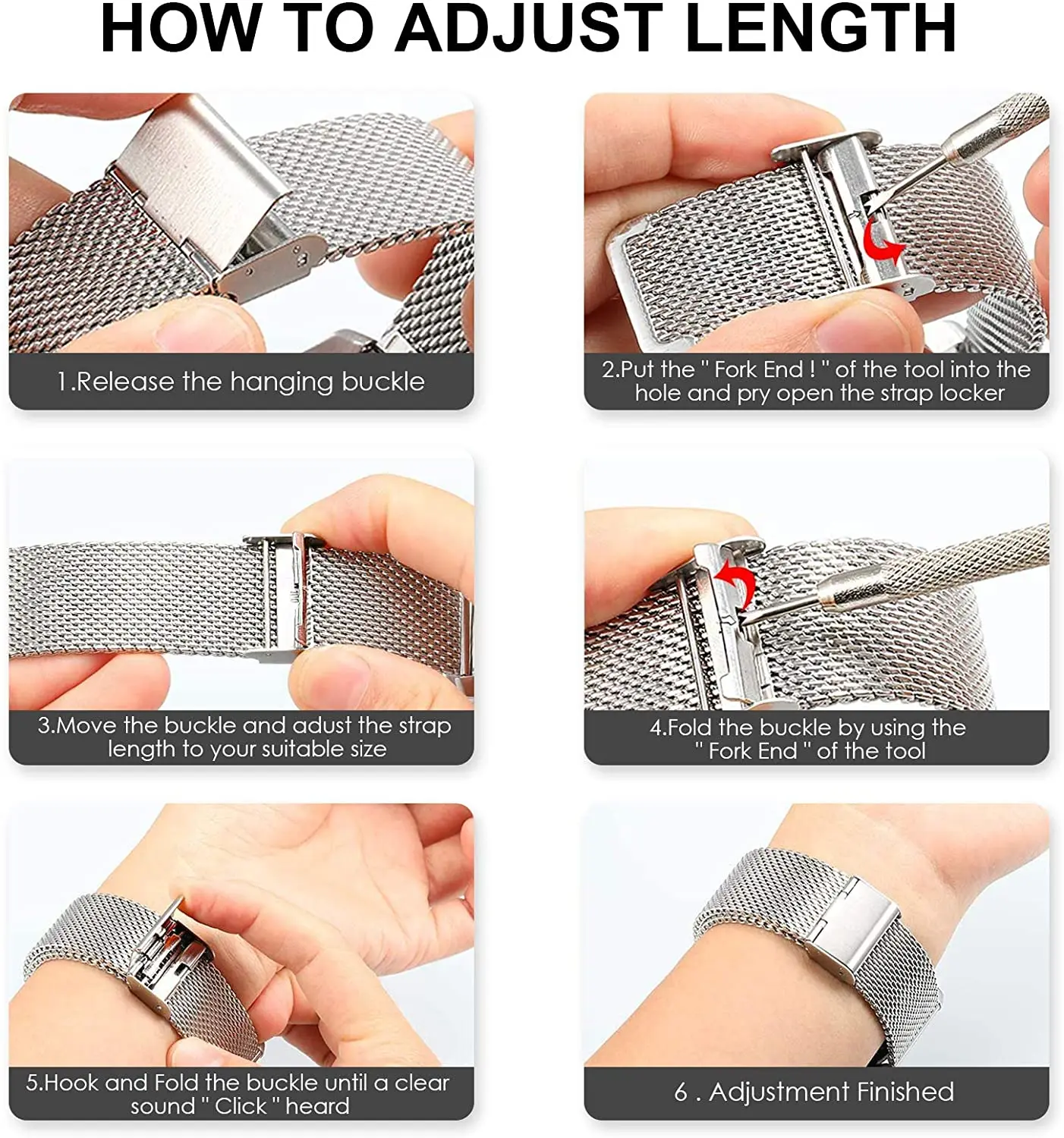 HOW TO ADJUST LENGTH

1.Release the hanging buckle

2.Put the " Fork End ! " of the tool into the hole and pry open the strap locker

3.Move the buckle and adust the strap length to your suitable size

4.Fold the buckle by using the " Fork End " of the tool

5.Hook and Fold the buckle until a clear sound " Click " heard

6 . Adjustment Finished