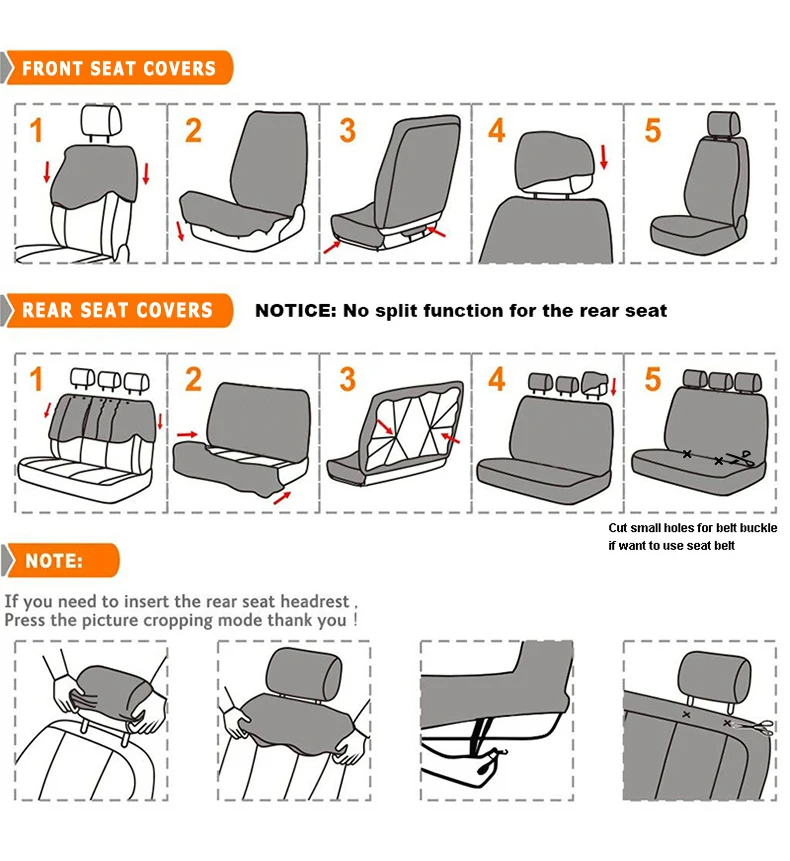 FRONT SEAT COVERS

1 2 3 4 5

REAR SEAT COVERS

NOTICE: No split function for the rear seat

1 2 3 4 5

Cut small holes for belt buckle if want to use seat belt

NOTE:

If you need to insert the rear seat headrest ,
Press the picture cropping mode thank you !