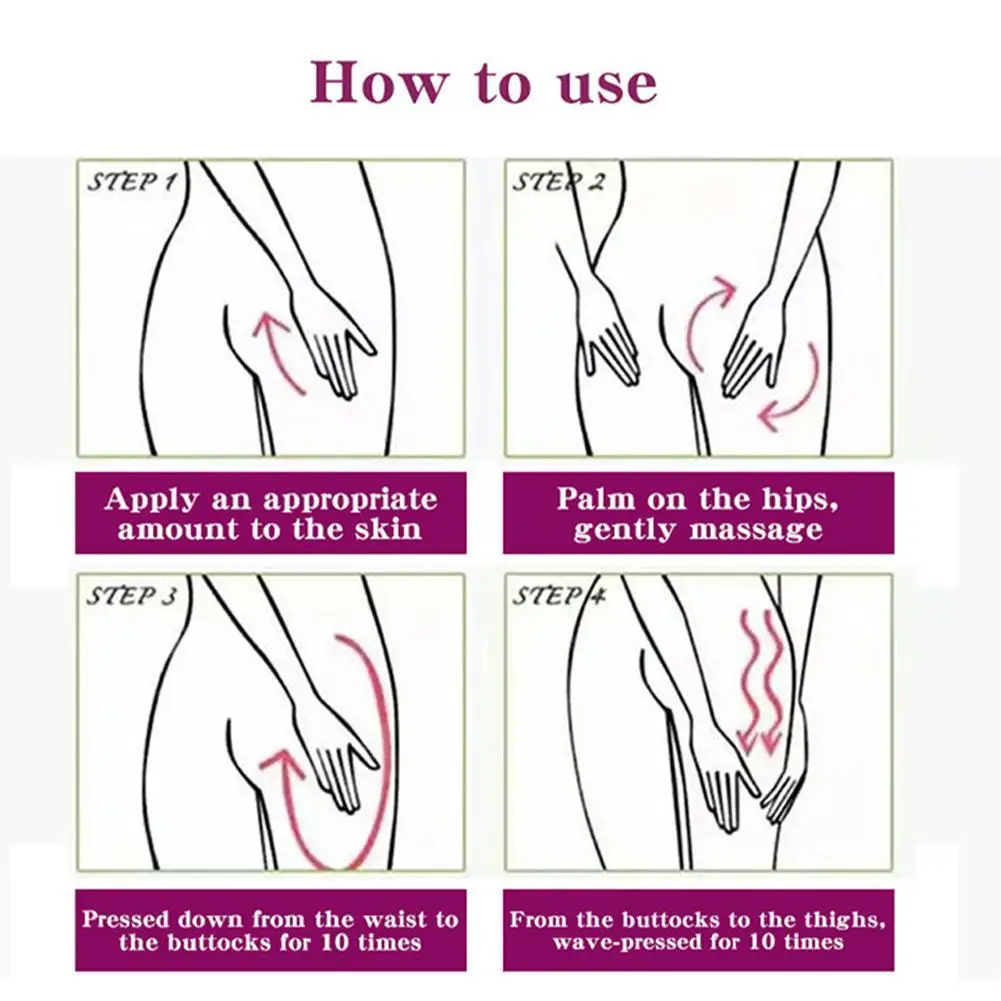 How to use

STEP 1

Apply an appropriate amount to the skin

STEP 2

Palm on the hips, gently massage

STEP 3

Pressed down from the waist to the buttocks for 10 times

STEP 4

From the buttocks to the thighs, wave-pressed for 10 times