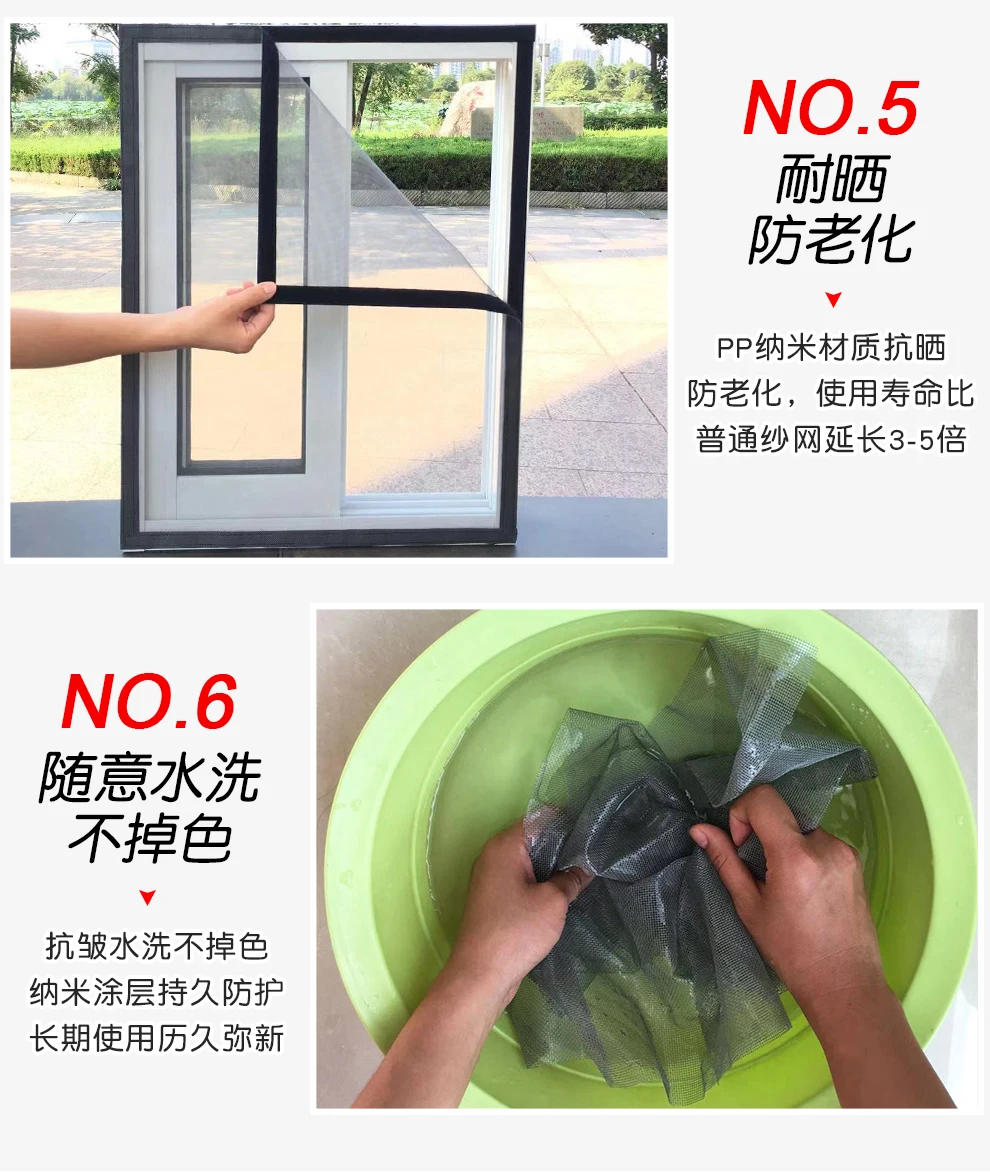 NO.5
耐晒
防老化

PP纳米材质抗晒
防老化，使用寿命比
普通纱网延长3-5倍

NO.6
随意水洗
不掉色

抗皱水洗不掉色
纳米涂层持久防护
长期使用历久弥新