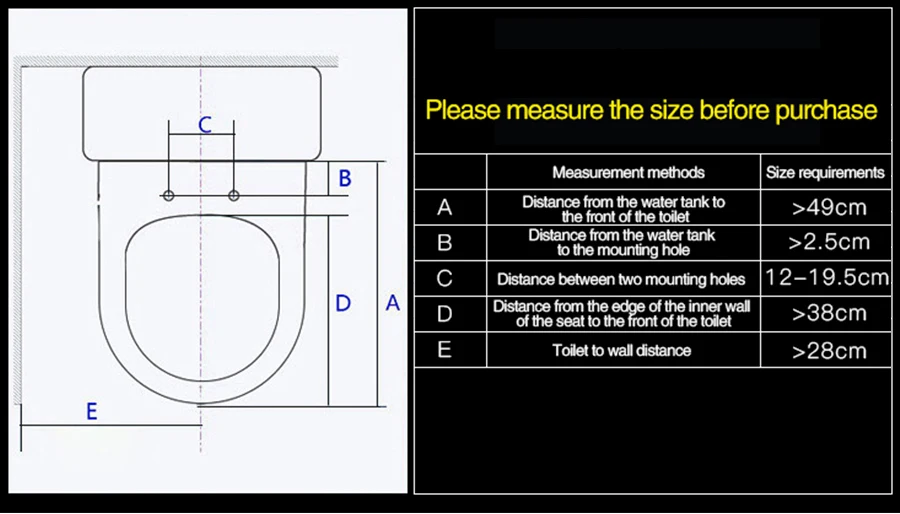 C
B
D
A
E

Please measure the size before purchase

| | Measurement methods | Size requirements |
|---|---|---|
| A | Distance from the water tank to the front of the toilet | >49cm |
| B | Distance from the water tank to the mounting hole | >2.5cm |
| C | Distance between two mounting holes | 12–19.5cm |
| D | Distance from the edge of the inner wall of the seat to the front of the toilet | >38cm |
| E | Toilet to wall distance | >28cm |