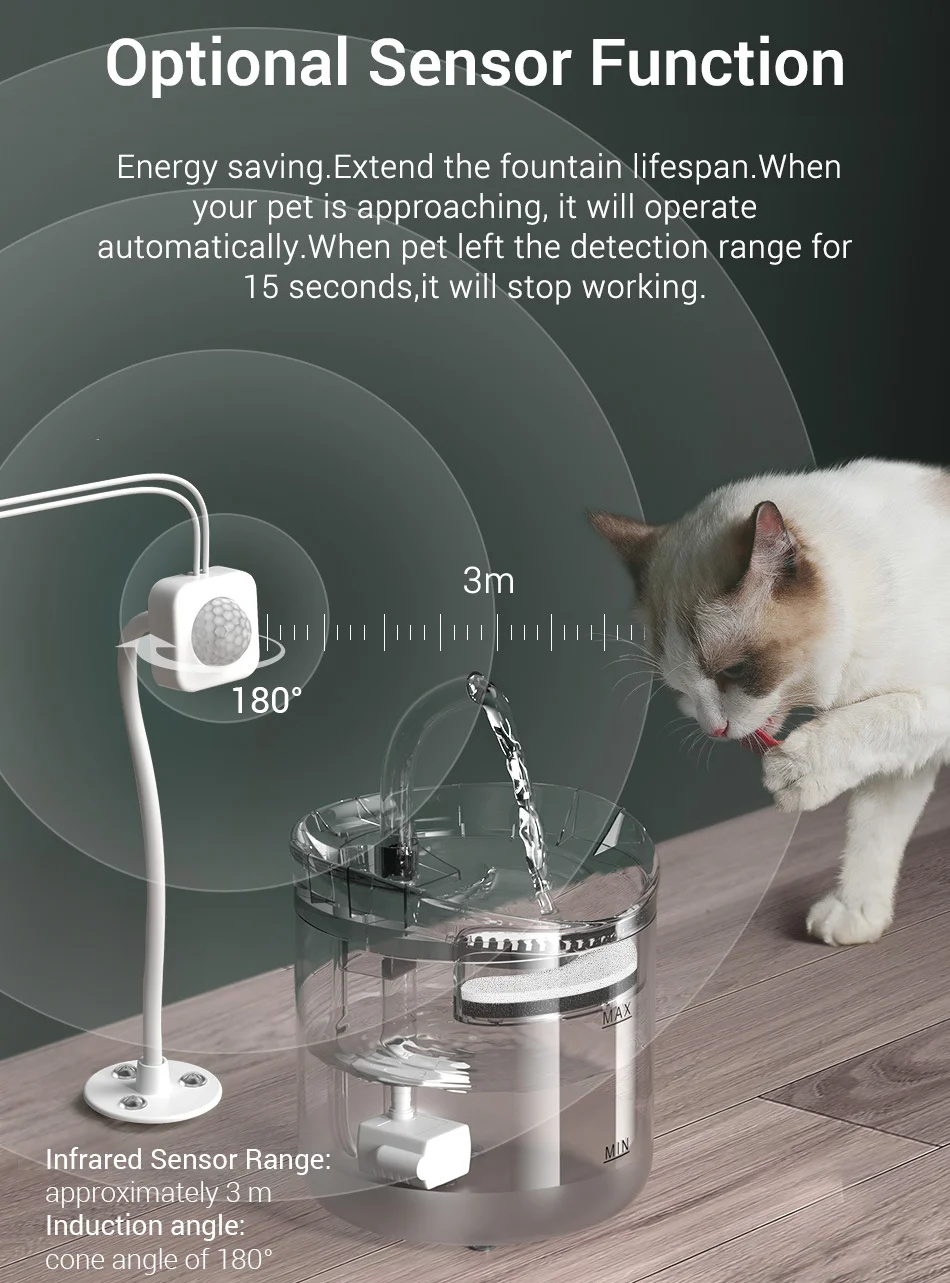 Optional Sensor Function

Energy saving.Extend the fountain lifespan.When your pet is approaching, it will operate automatically.When pet left the detection range for 15 seconds,it will stop working.

3m

180°

MAX

MIN

Infrared Sensor Range:
approximately 3 m
Induction angle:
cone angle of 180°