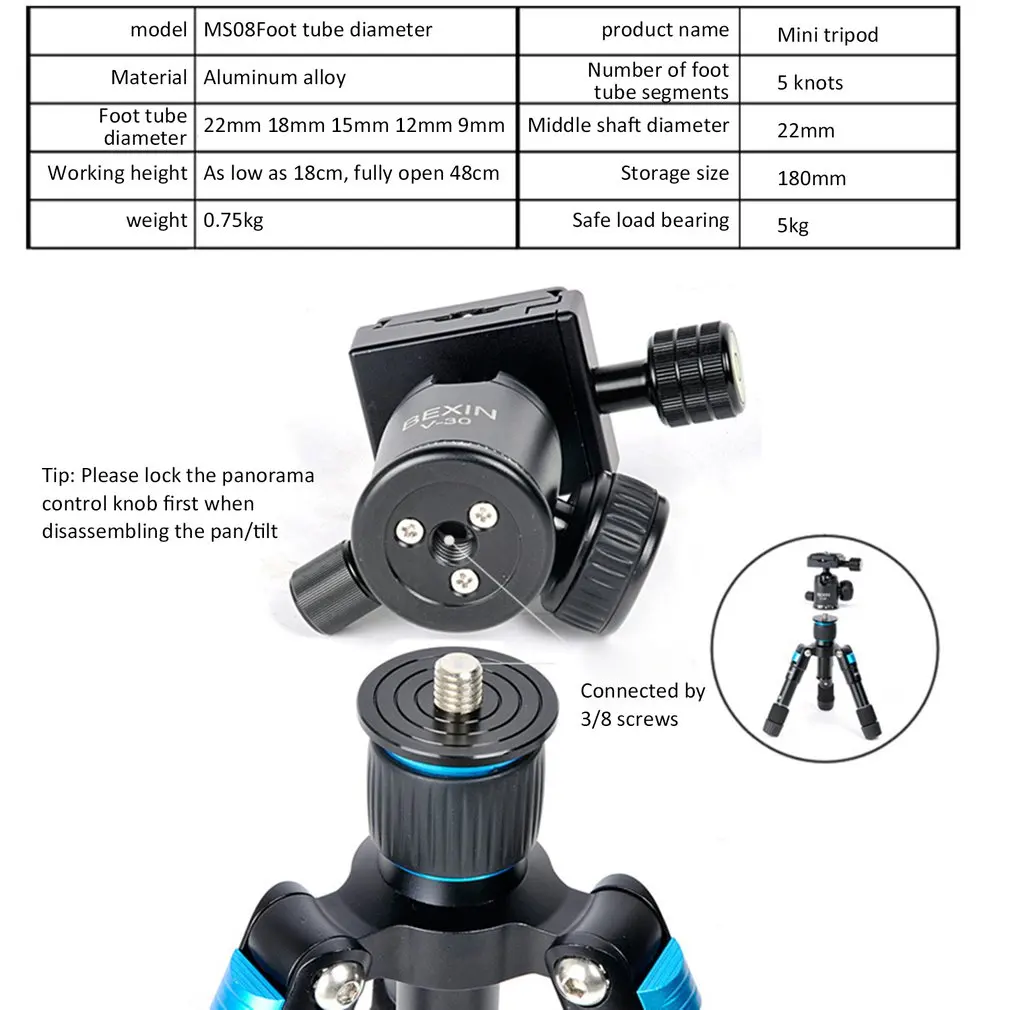 | model | MS08Foot tube diameter | product name | Mini tripod |
|---|---|---|---|
| Material | Aluminum alloy | Number of foot tube segments | 5 knots |
| Foot tube diameter | 22mm 18mm 15mm 12mm 9mm | Middle shaft diameter | 22mm |
| Working height | As low as 18cm, fully open 48cm | Storage size | 180mm |
| weight | 0.75kg | Safe load bearing | 5kg |

BEXIN
V-30

Tip: Please lock the panorama control knob first when disassembling the pan/tilt

Connected by 3/8 screws