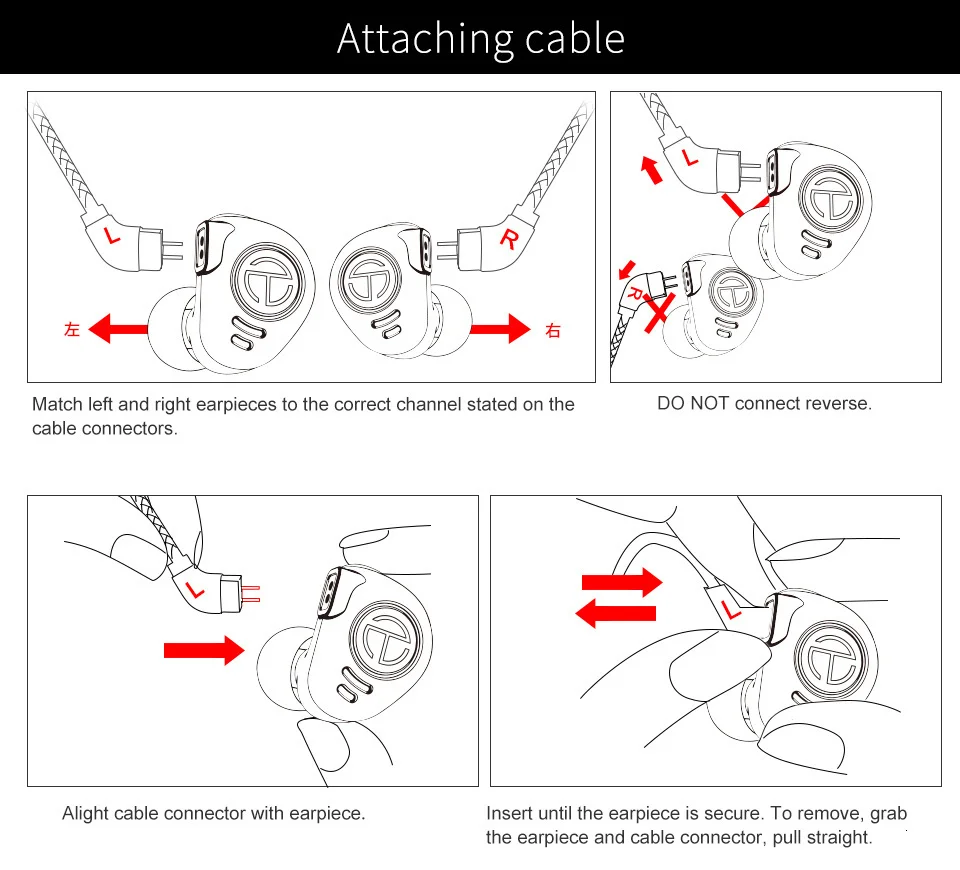 Attaching cable

L

R

左

右

Match left and right earpieces to the correct channel stated on the cable connectors.

L

R

DO NOT connect reverse.

L

Alight cable connector with earpiece.

L

Insert until the earpiece is secure. To remove, grab the earpiece and cable connector, pull straight.