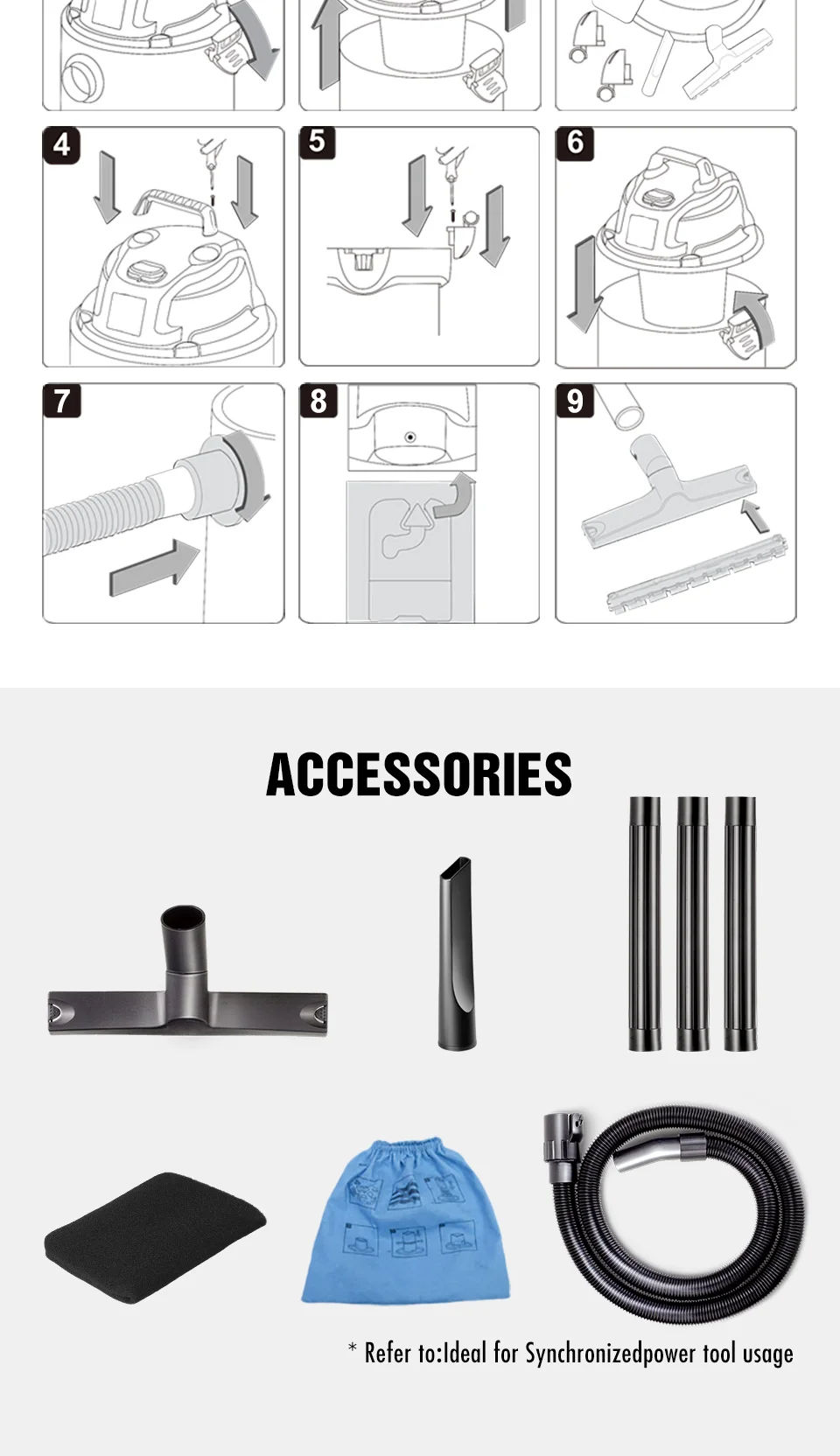 4

5

6

7

8

9

ACCESSORIES

* Refer to:Ideal for Synchronizedpower tool usage