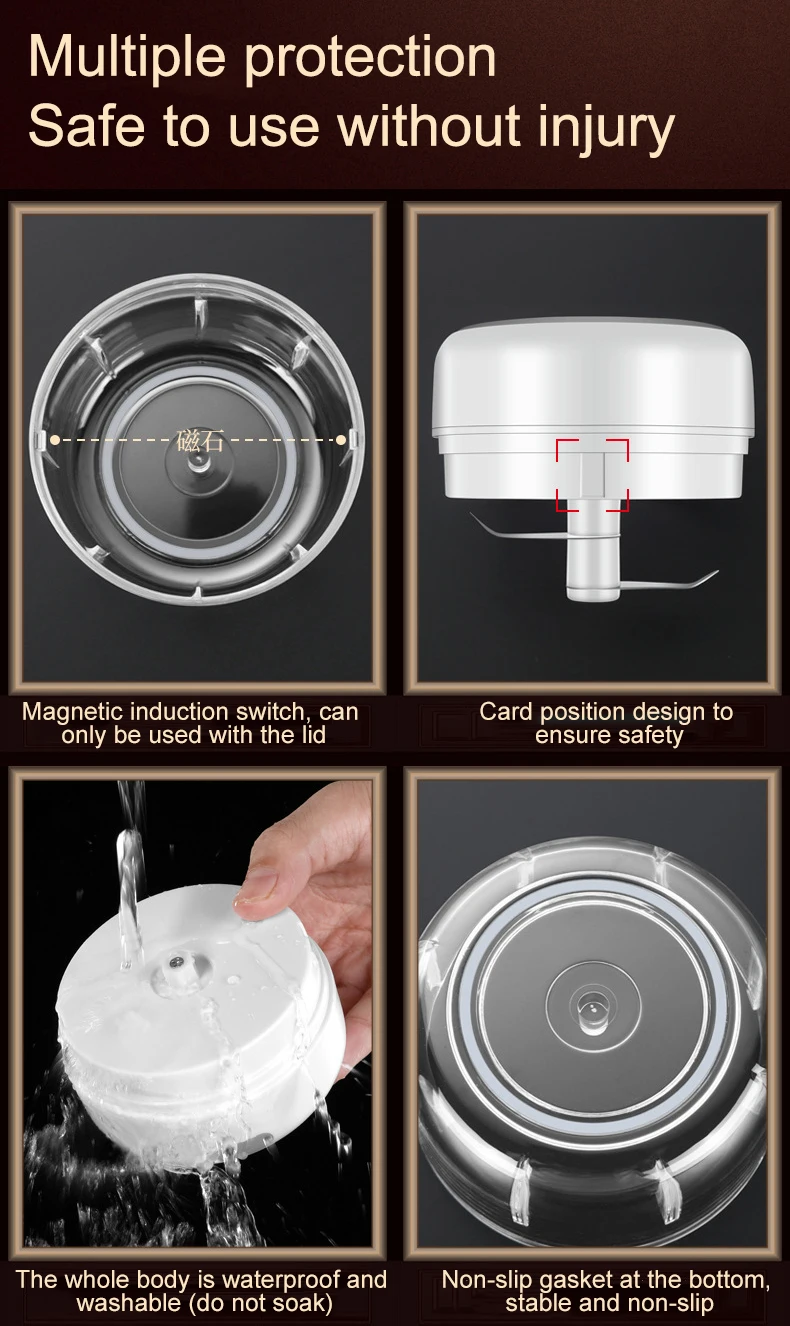 Multiple protection
Safe to use without injury

磁石

Magnetic induction switch, can only be used with the lid

Card position design to ensure safety

The whole body is waterproof and washable (do not soak)

Non-slip gasket at the bottom, stable and non-slip